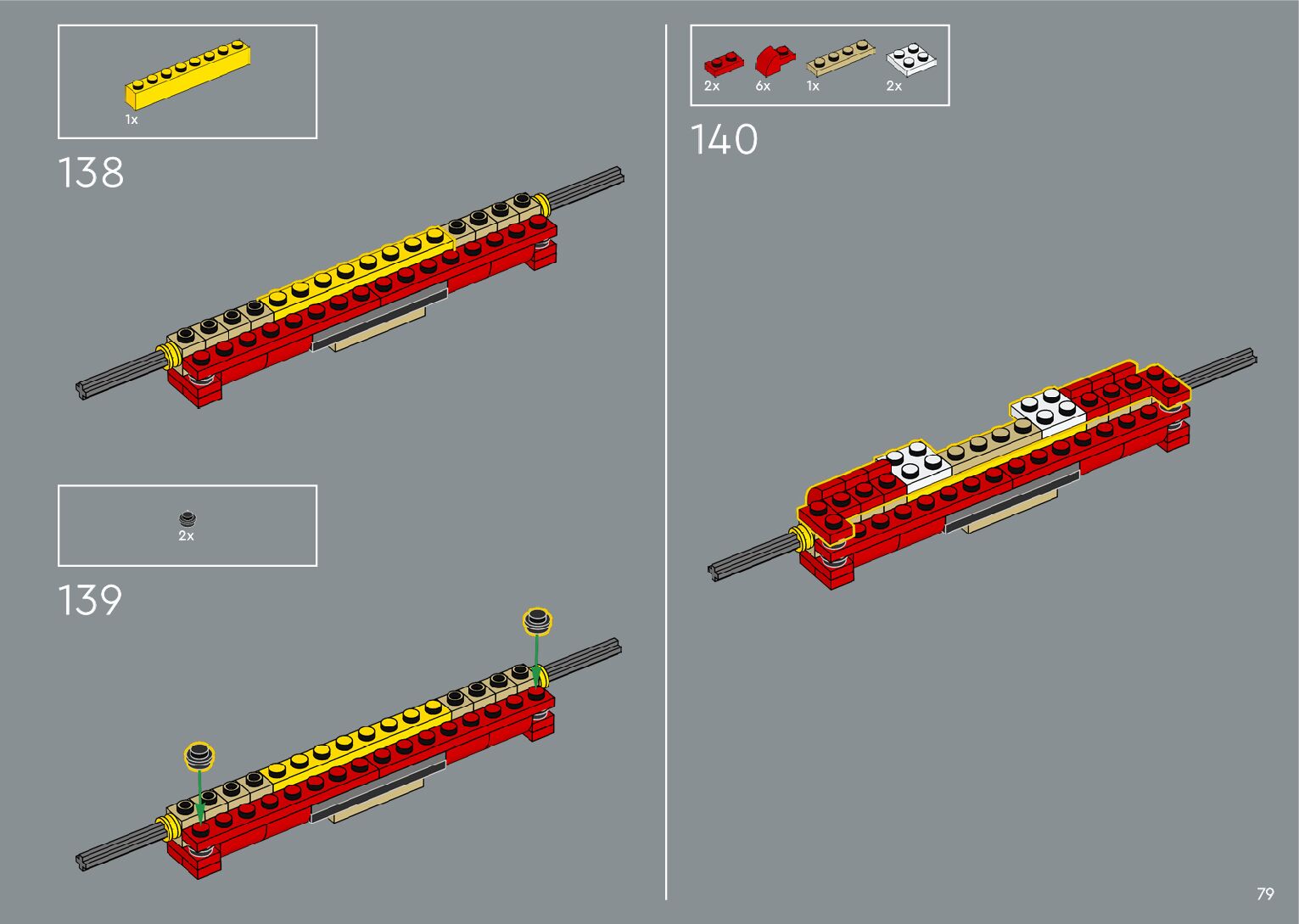 1x

138

2x

139

2x 6x 1x 2x

140

79