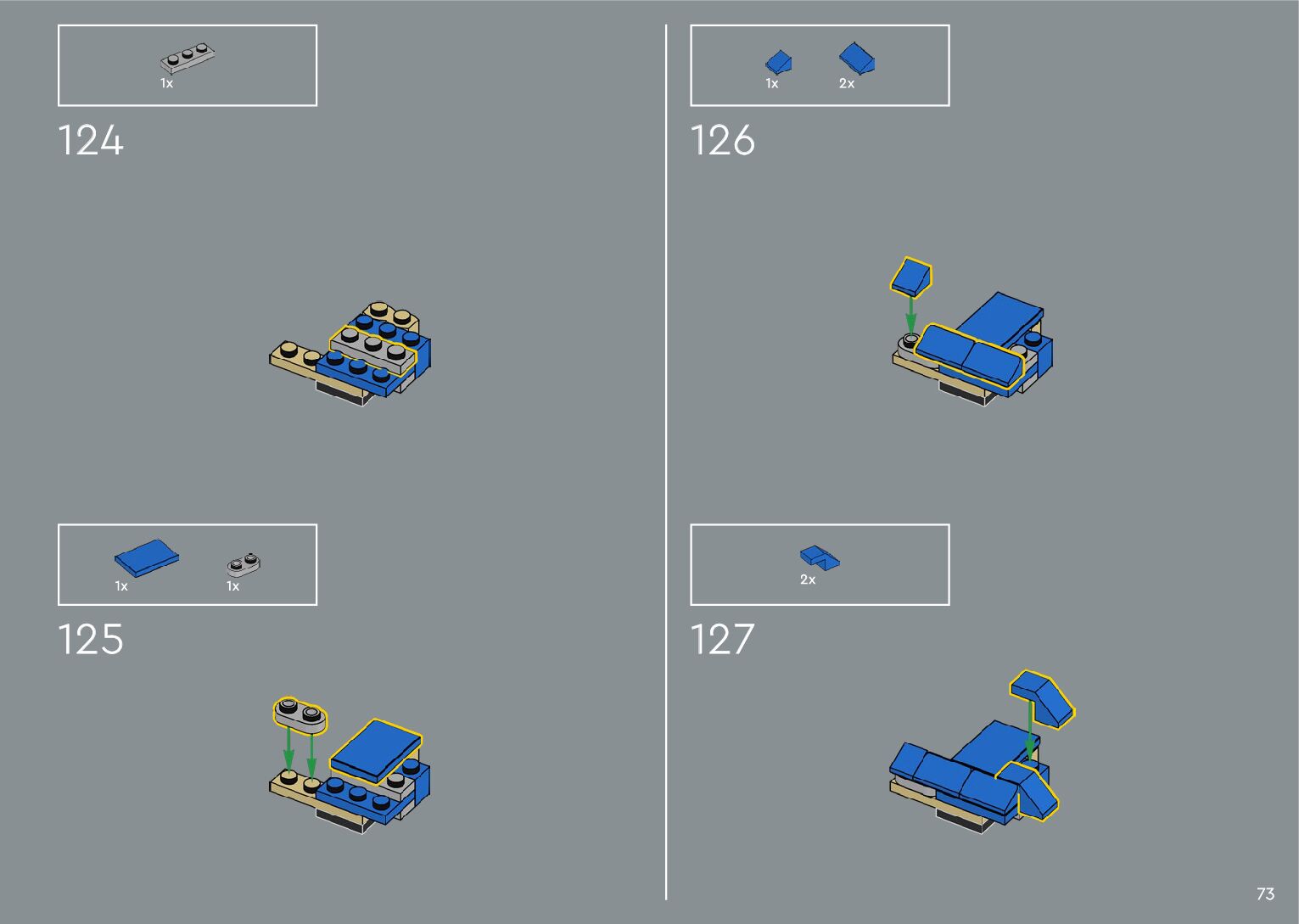 1x

124

1x 1x

125

1x 2x

126

2x

127

73