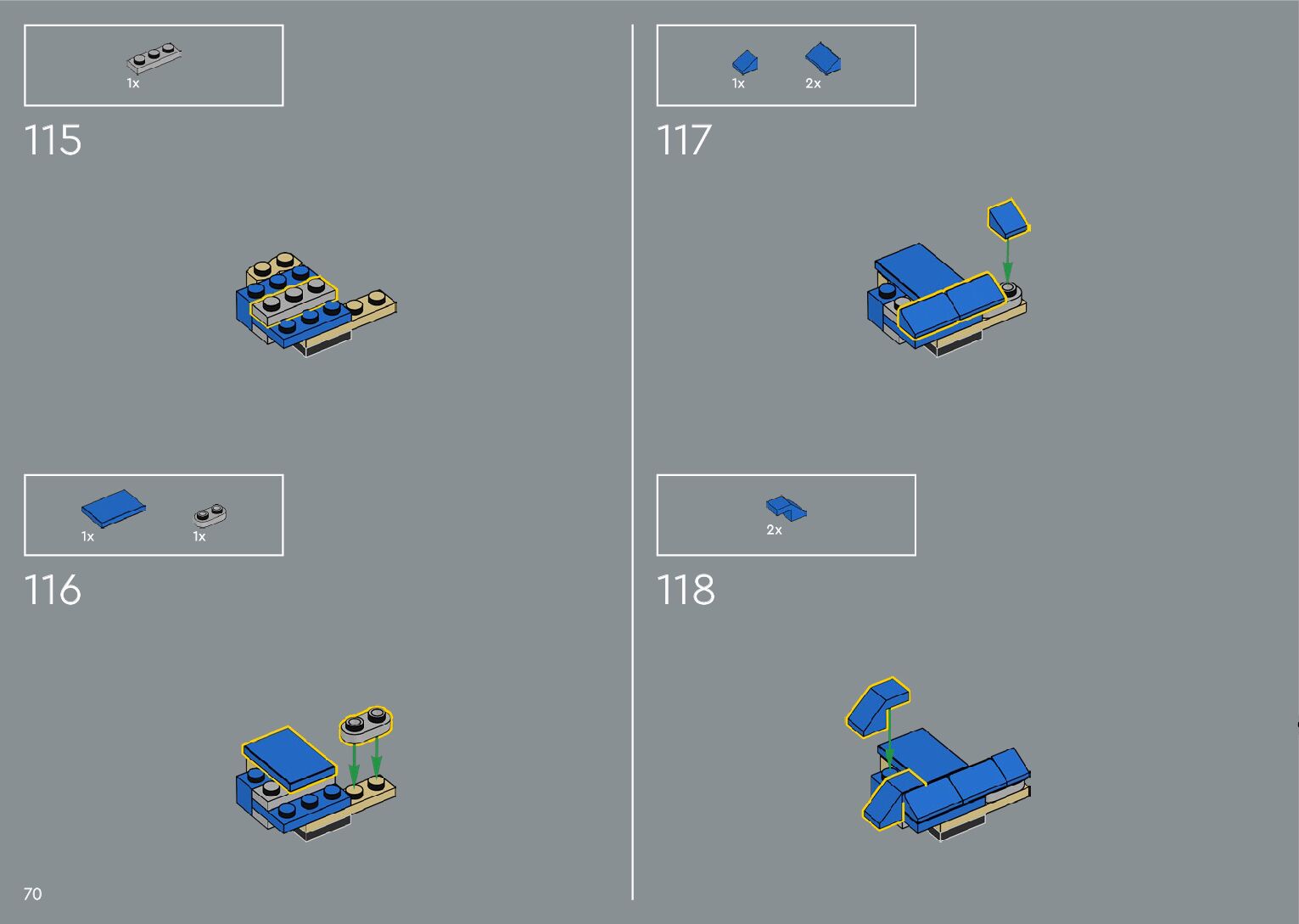 1x

115

1x 1x

116

70

1x 2x

117

2x

118