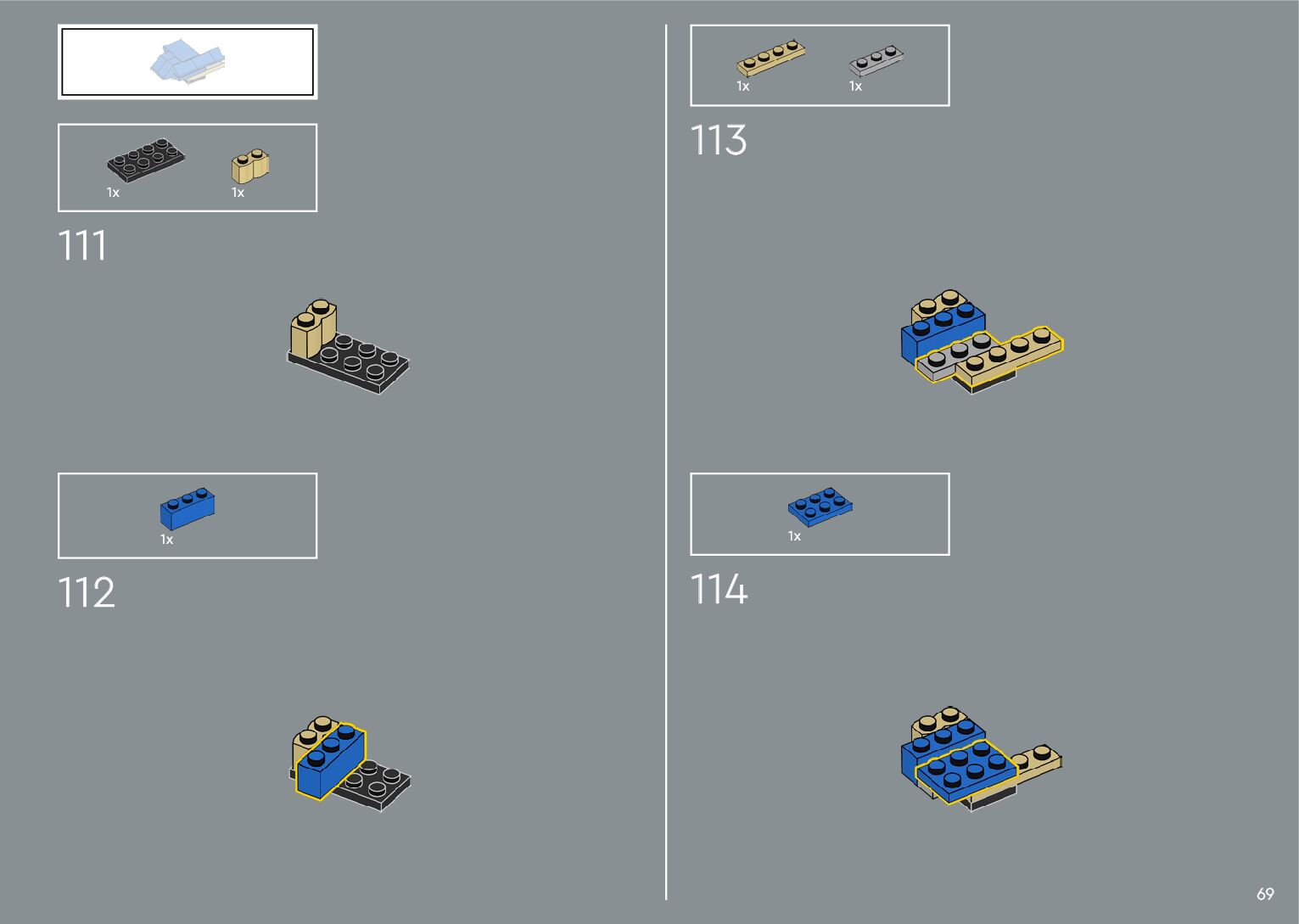 1x 1x

111

1x

112

1x 1x

113

1x

114

69