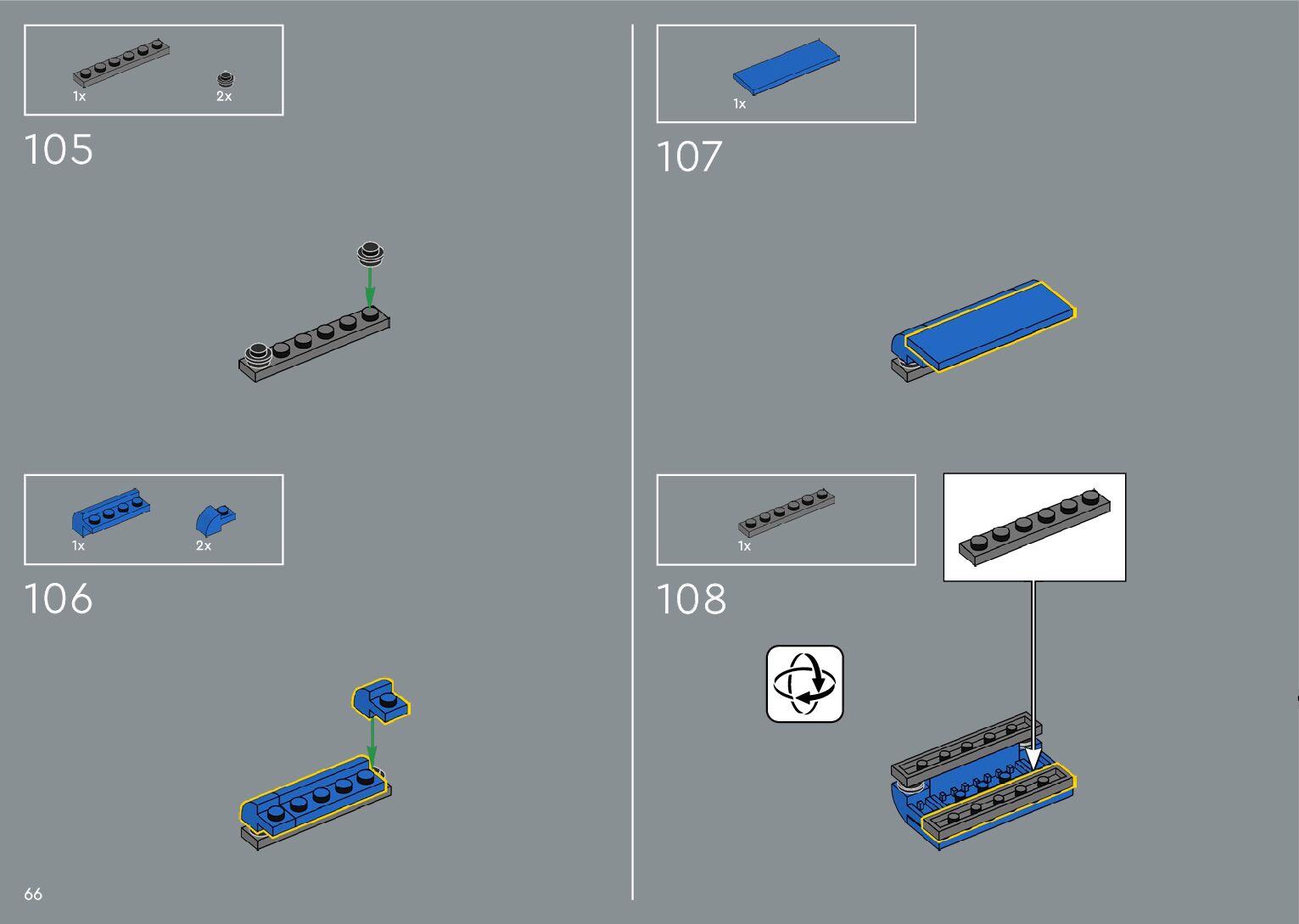 1x 2x

105

1x 2x

106

66

1x

107

1x

108