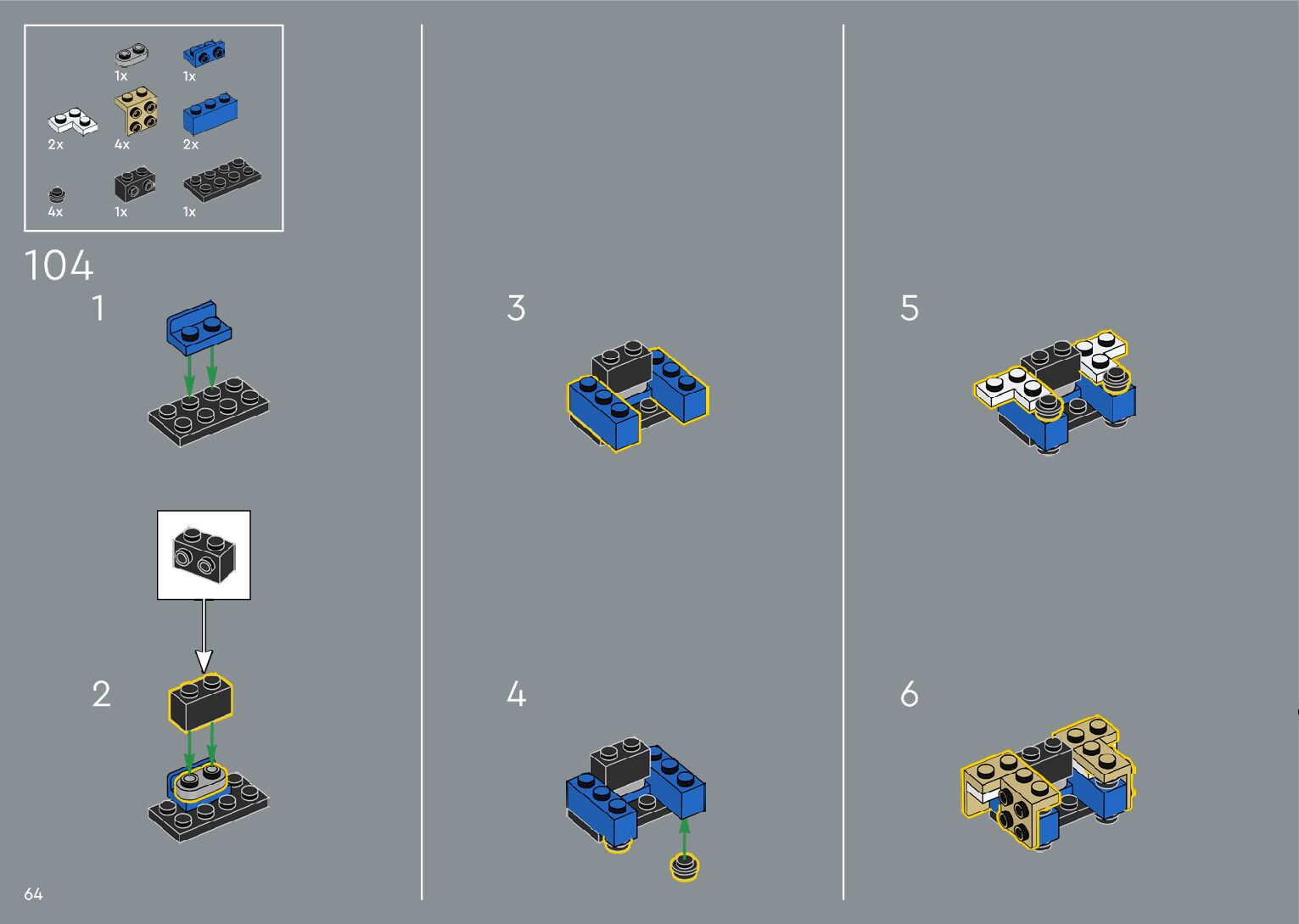 1x
1x
2x
4x
2x
4x
1x
1x

104

1

2

3

4

5

6

64