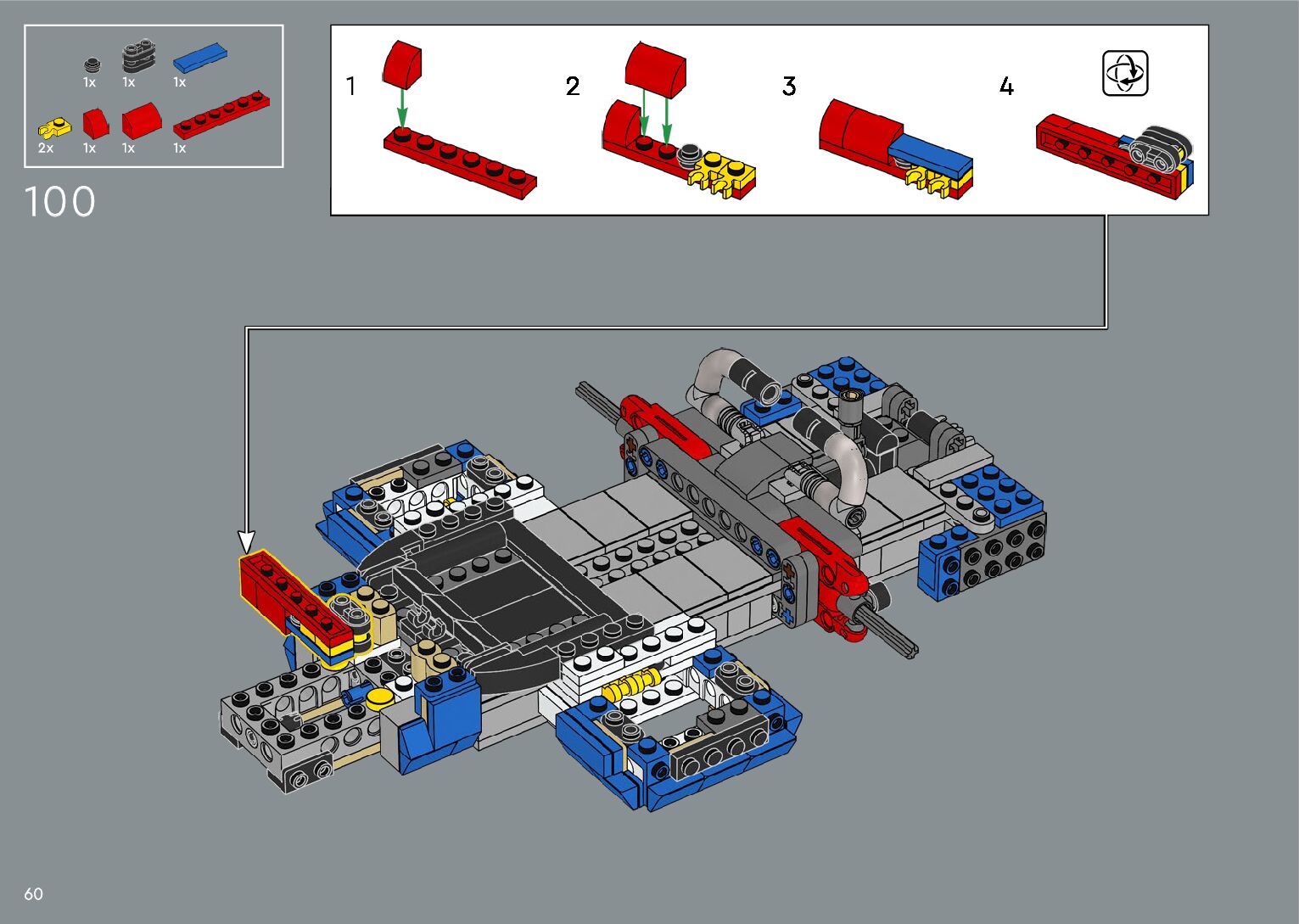 1x 1x 1x

2x 1x 1x 1x

100

1

2

3

4

60