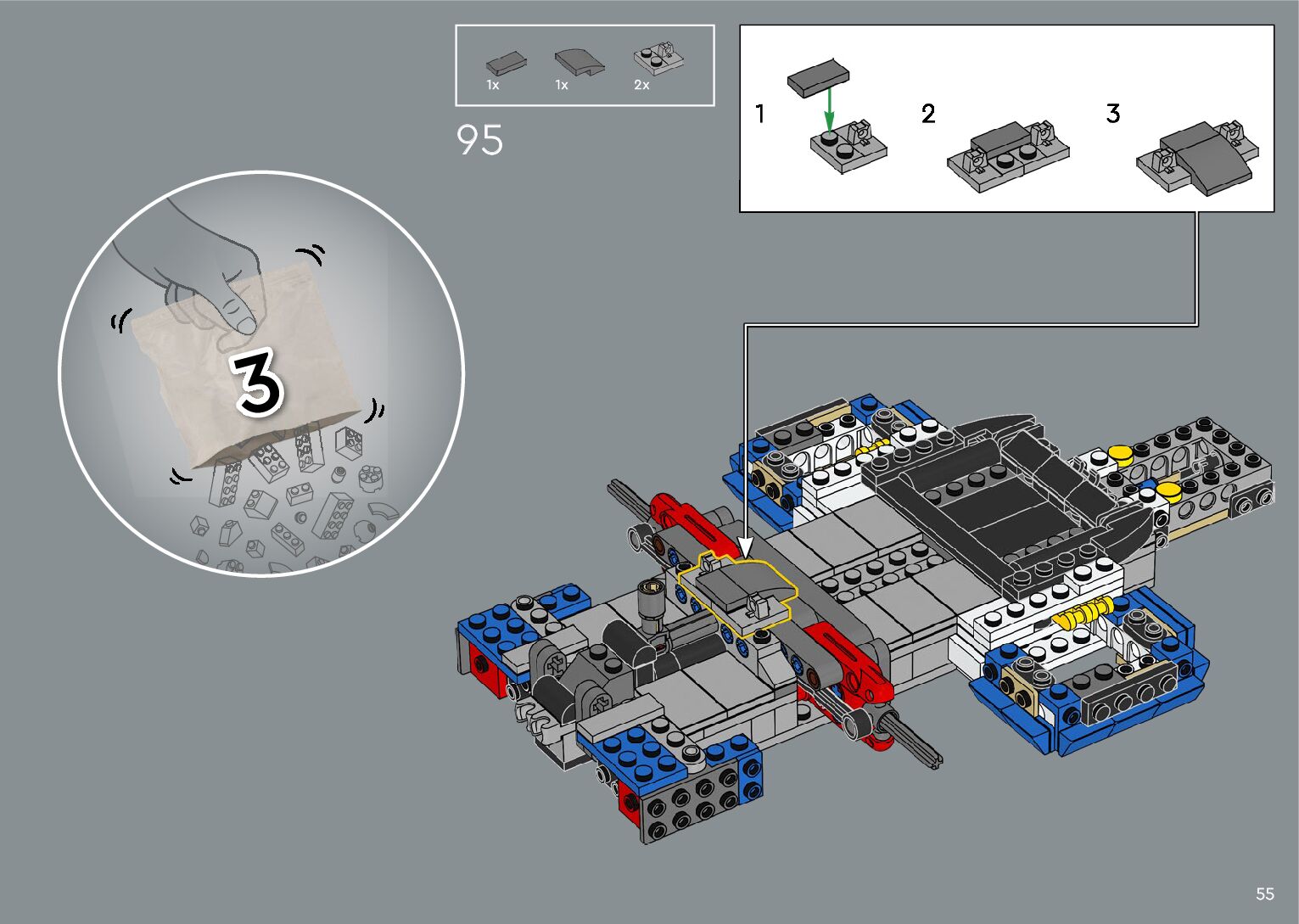 1x 1x 2x

95

1 2 3

3

55