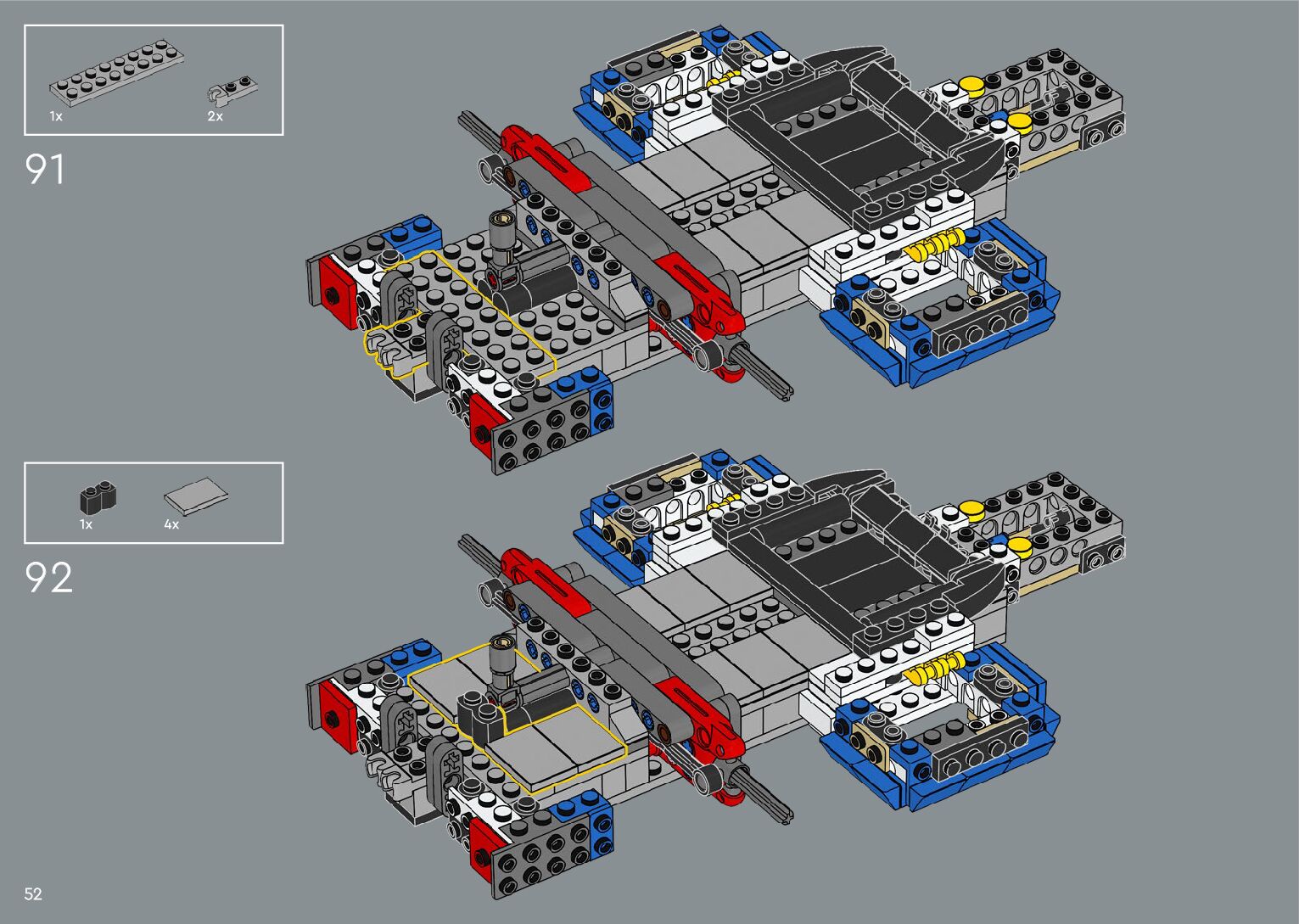 1x
2x

91

1x
4x

92

52