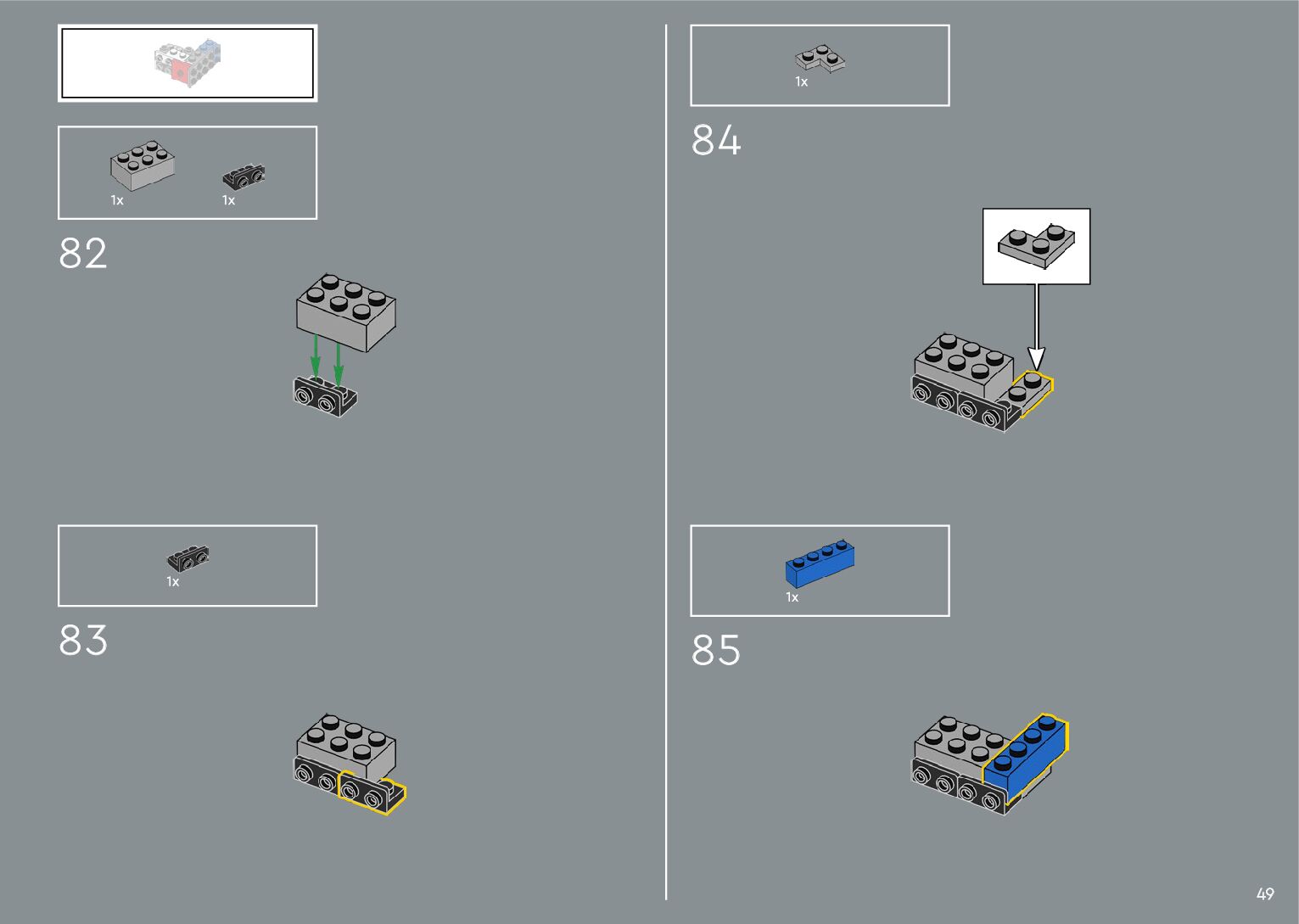 1x 1x

82

1x

83

1x

84

1x

85

49