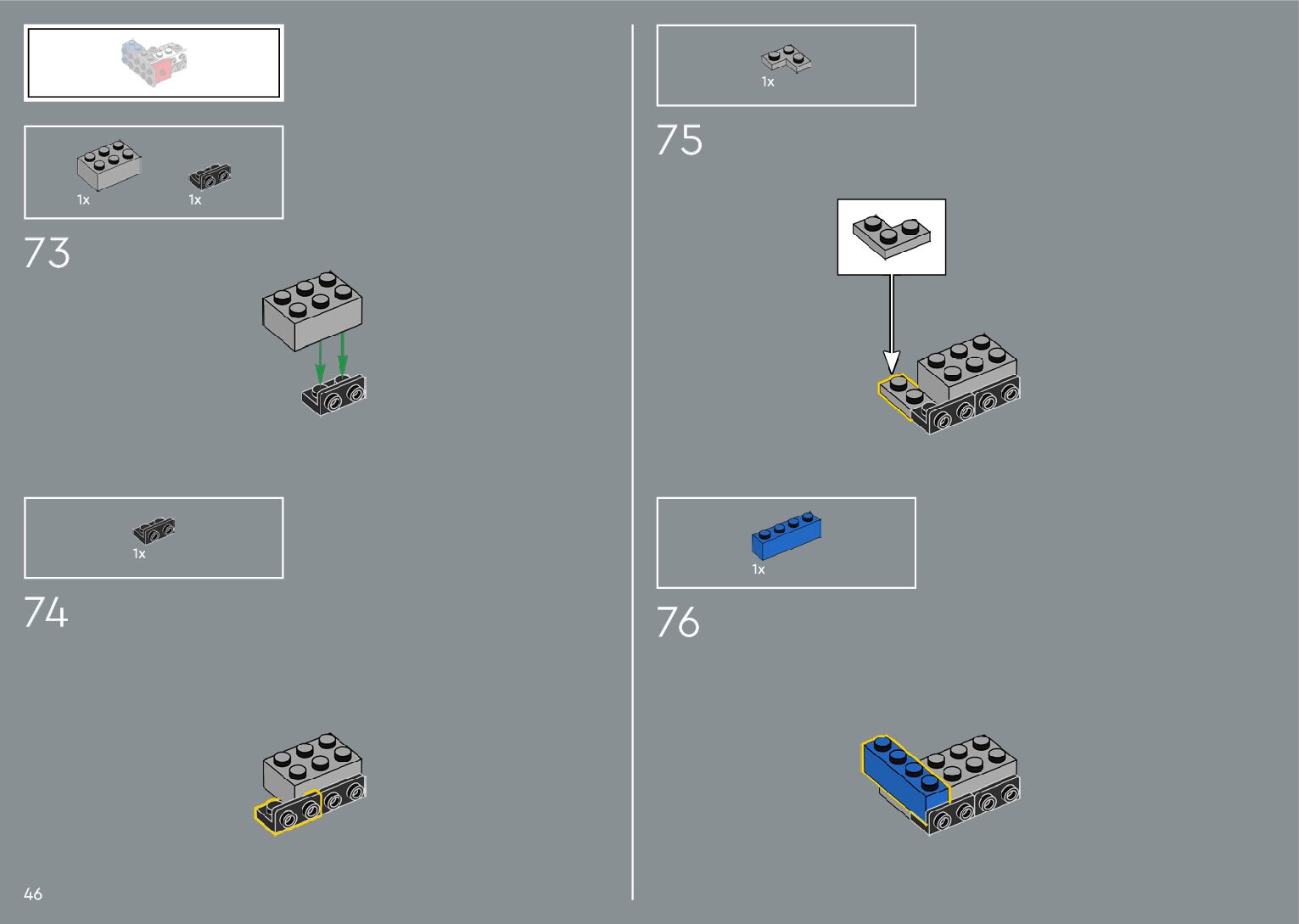 1x 1x

73

1x

74

46

1x

75

1x

76