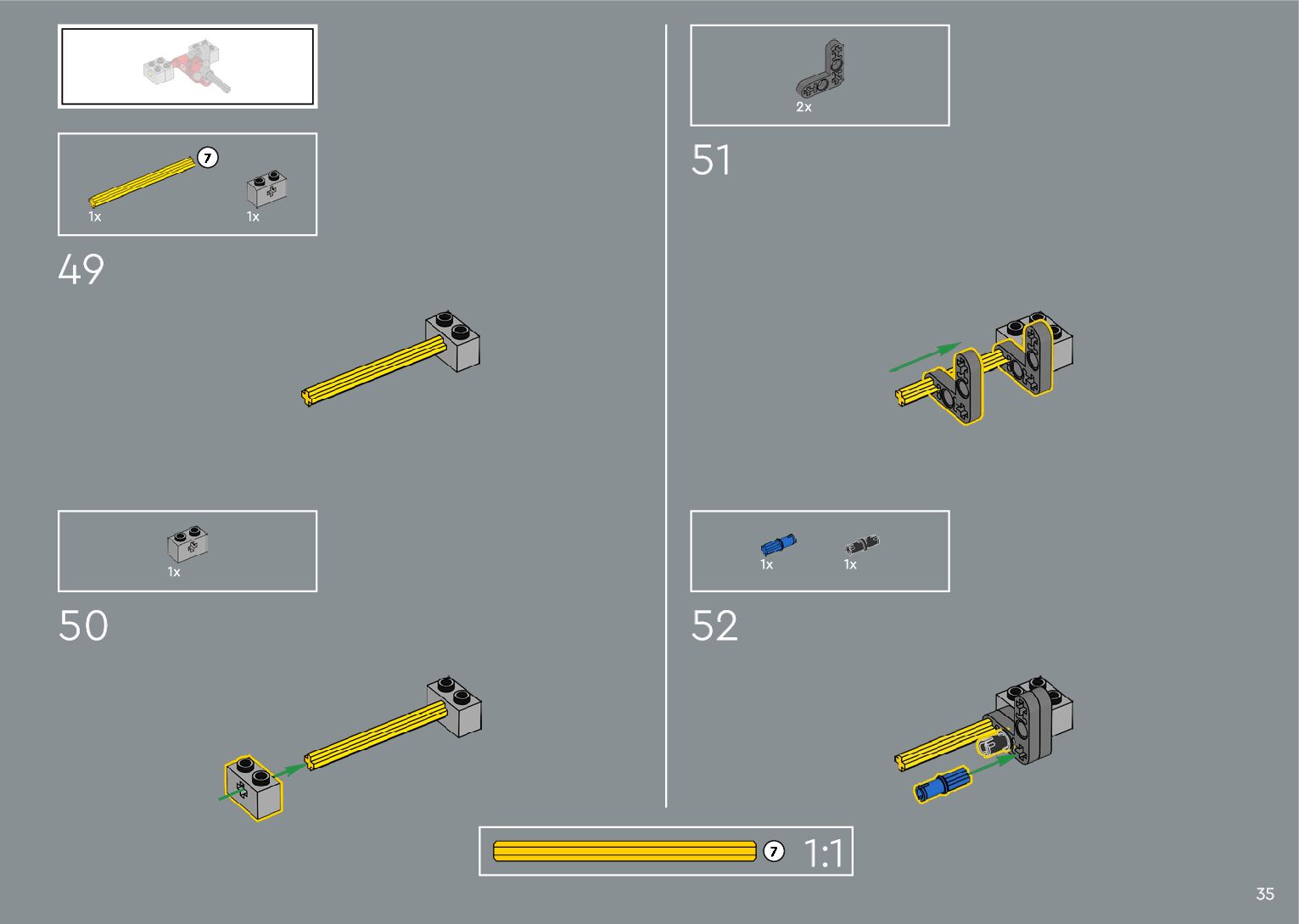 7

1x 1x

49

1x

50

2x

51

1x 1x

52

7 1:1

35