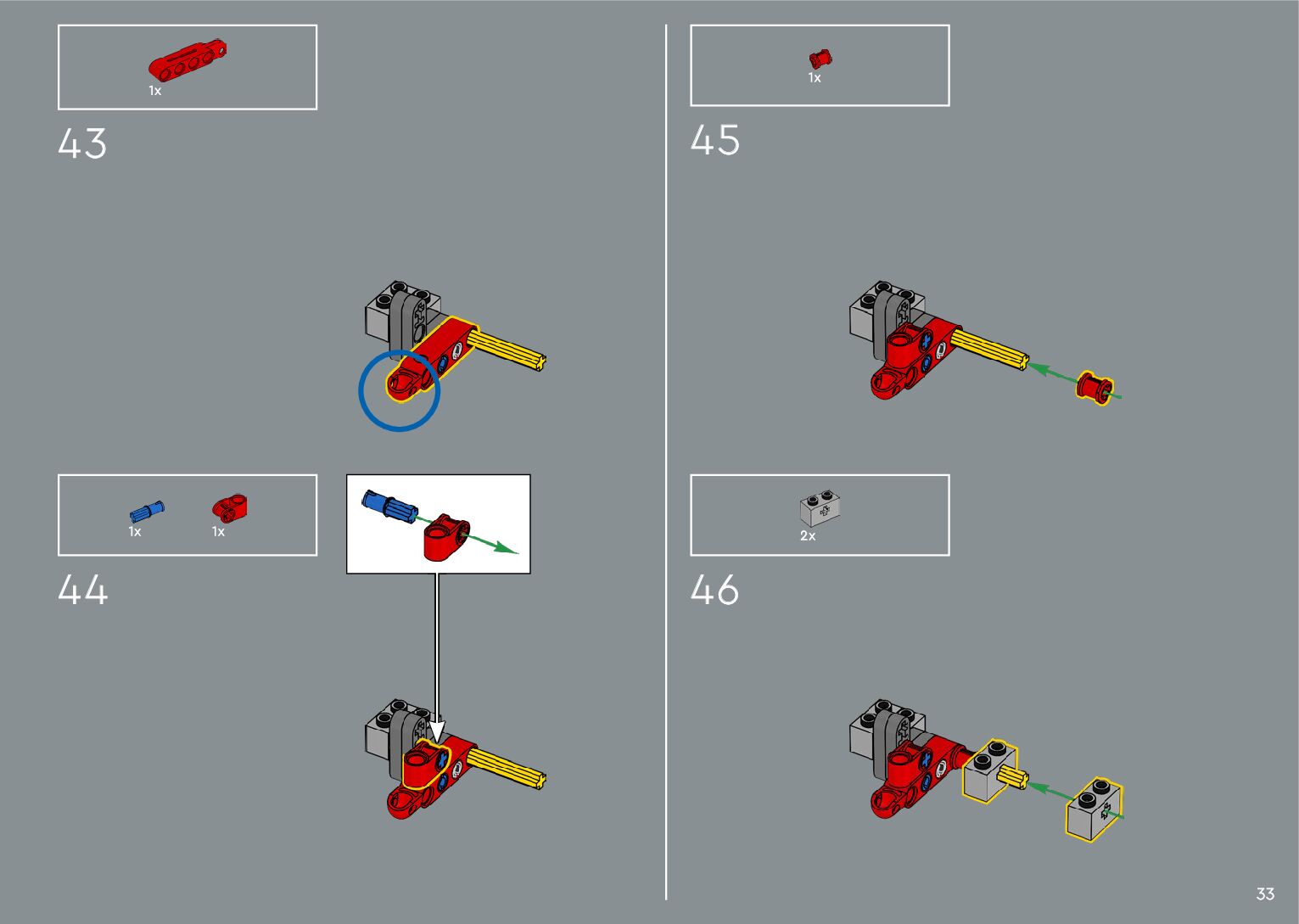 1x

43

1x 1x

44

1x

45

2x

46

33