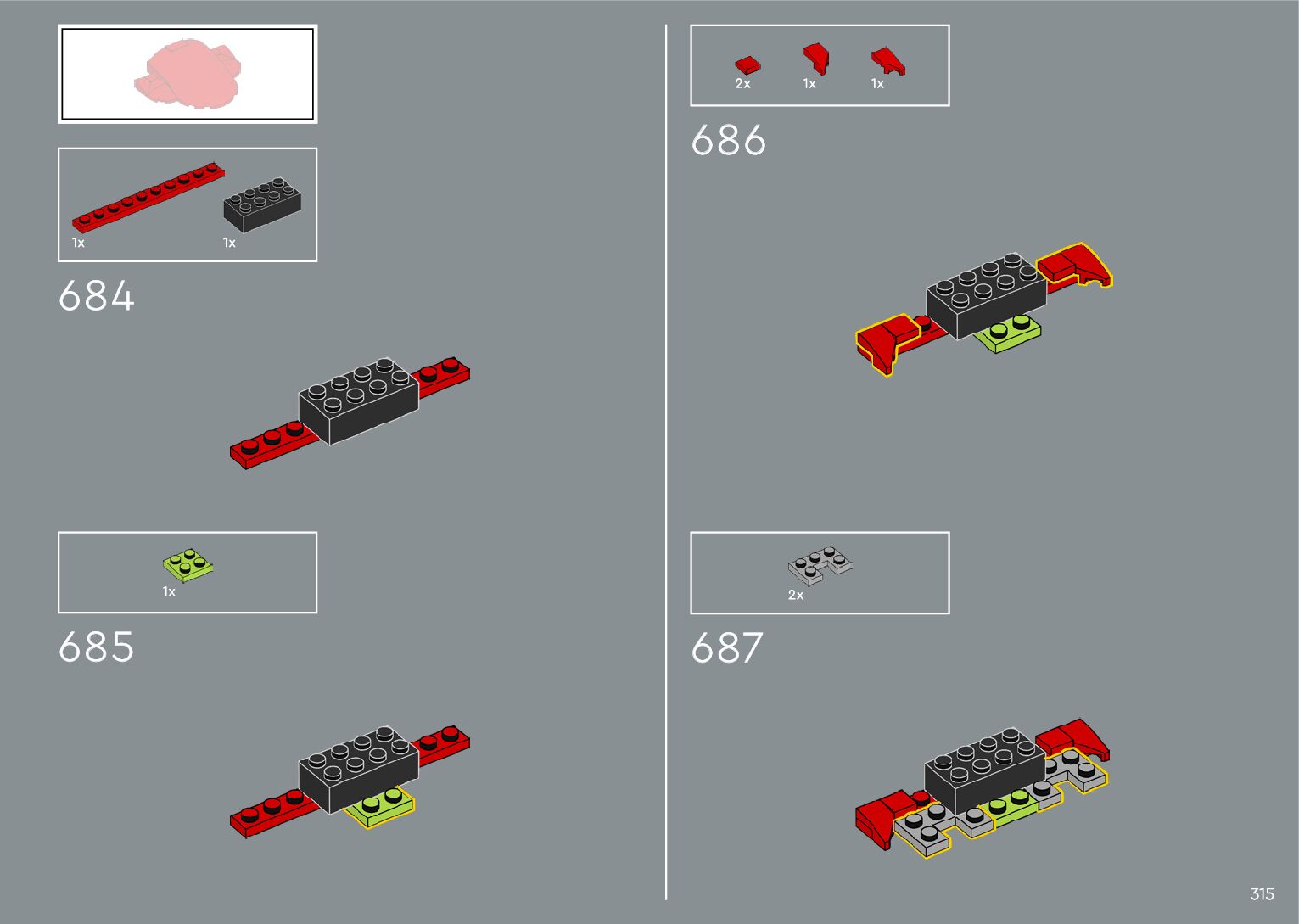 1x
1x

684

1x

685

2x
1x
1x

686

2x

687

315