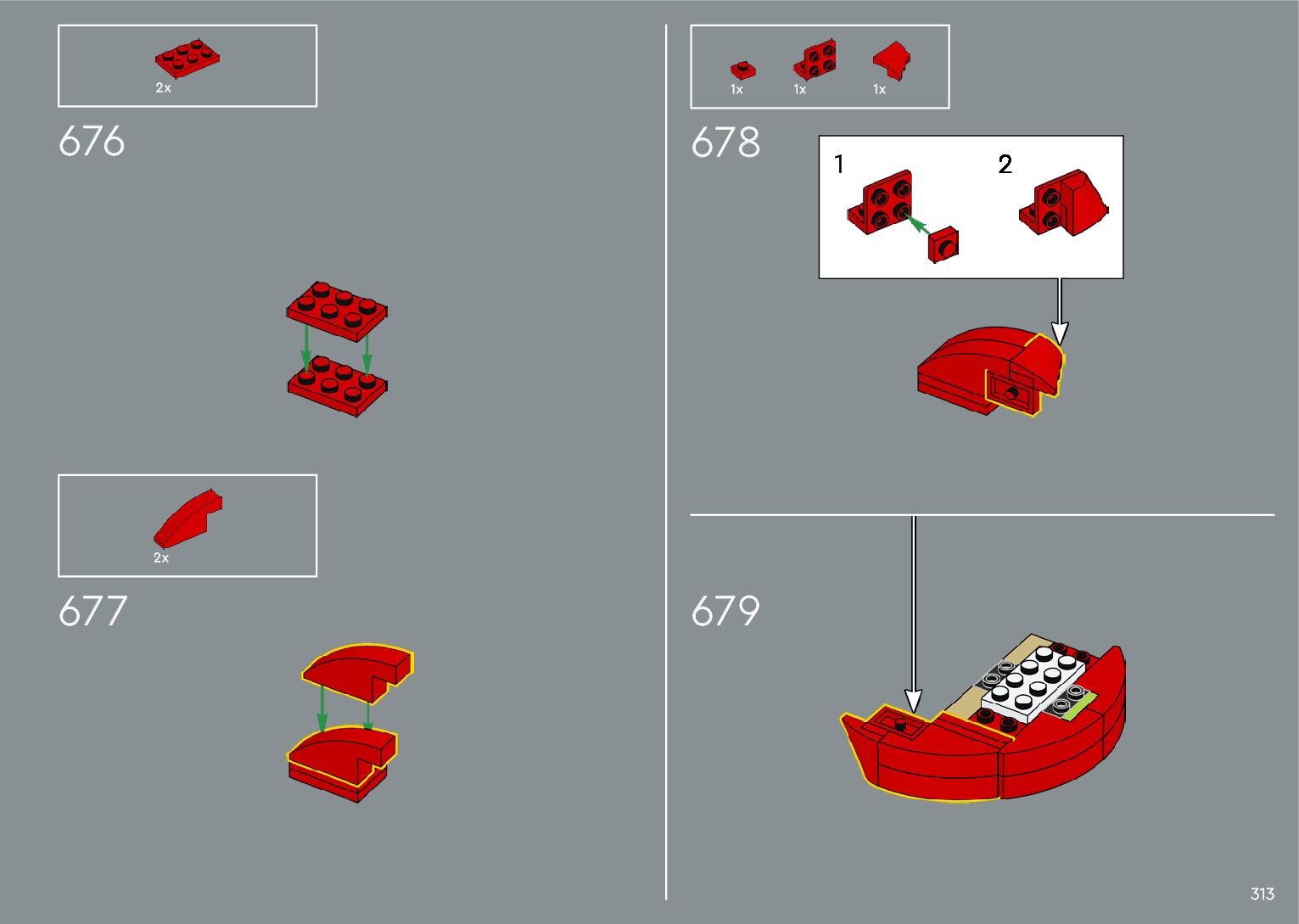 2x

676

2x

677

1x 1x 1x

678

1

2

679

313