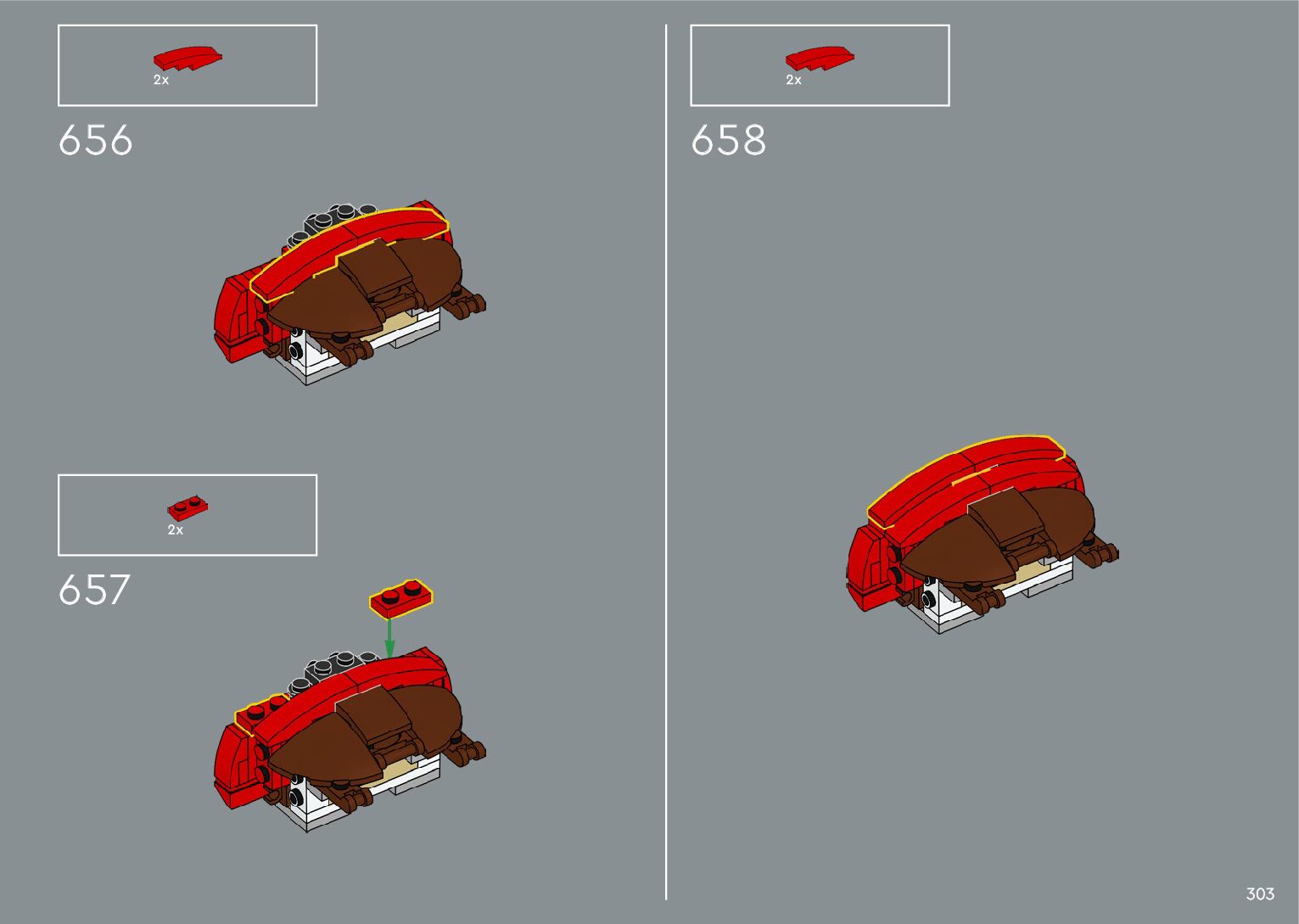 2x

656

2x

657

2x

658

303