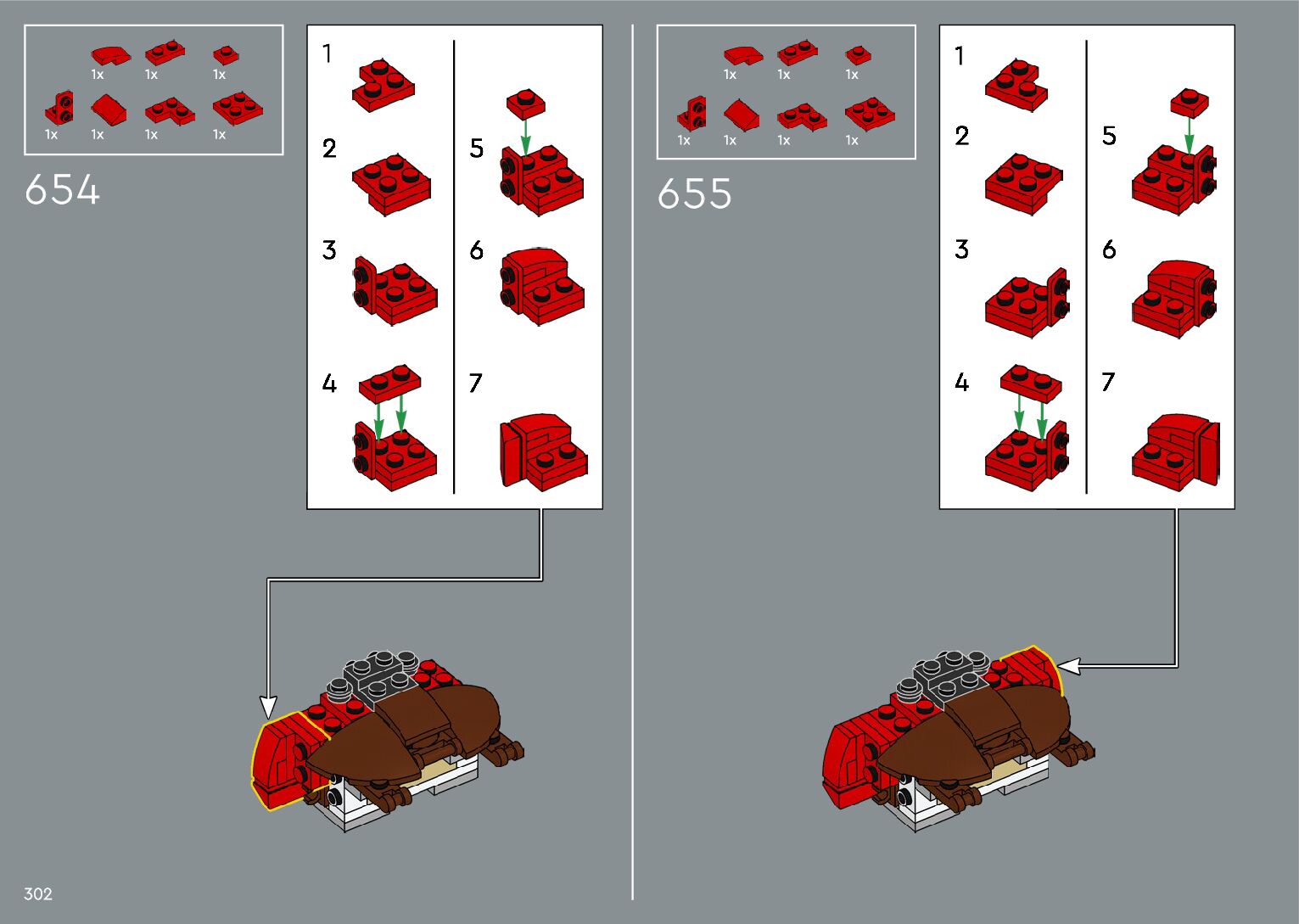 1x 1x 1x
1x 1x 1x 1x

654

1
2
3
4
5
6
7

1x 1x 1x
1x 1x 1x 1x

655

1
2
3
4
5
6
7

302