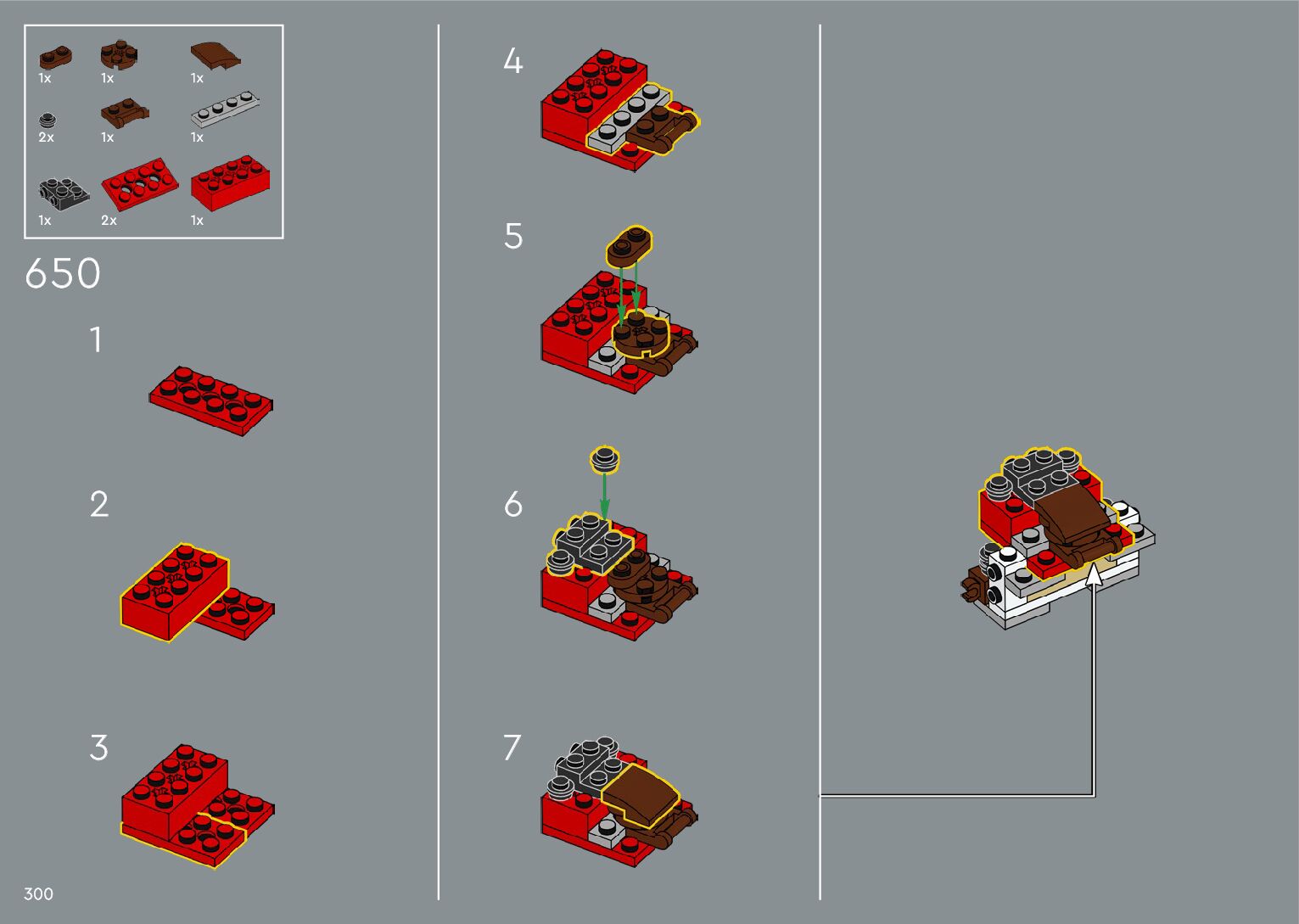 1x 1x 1x
2x 1x 1x
1x 2x 1x

650

1

2

3

4

5

6

7

300