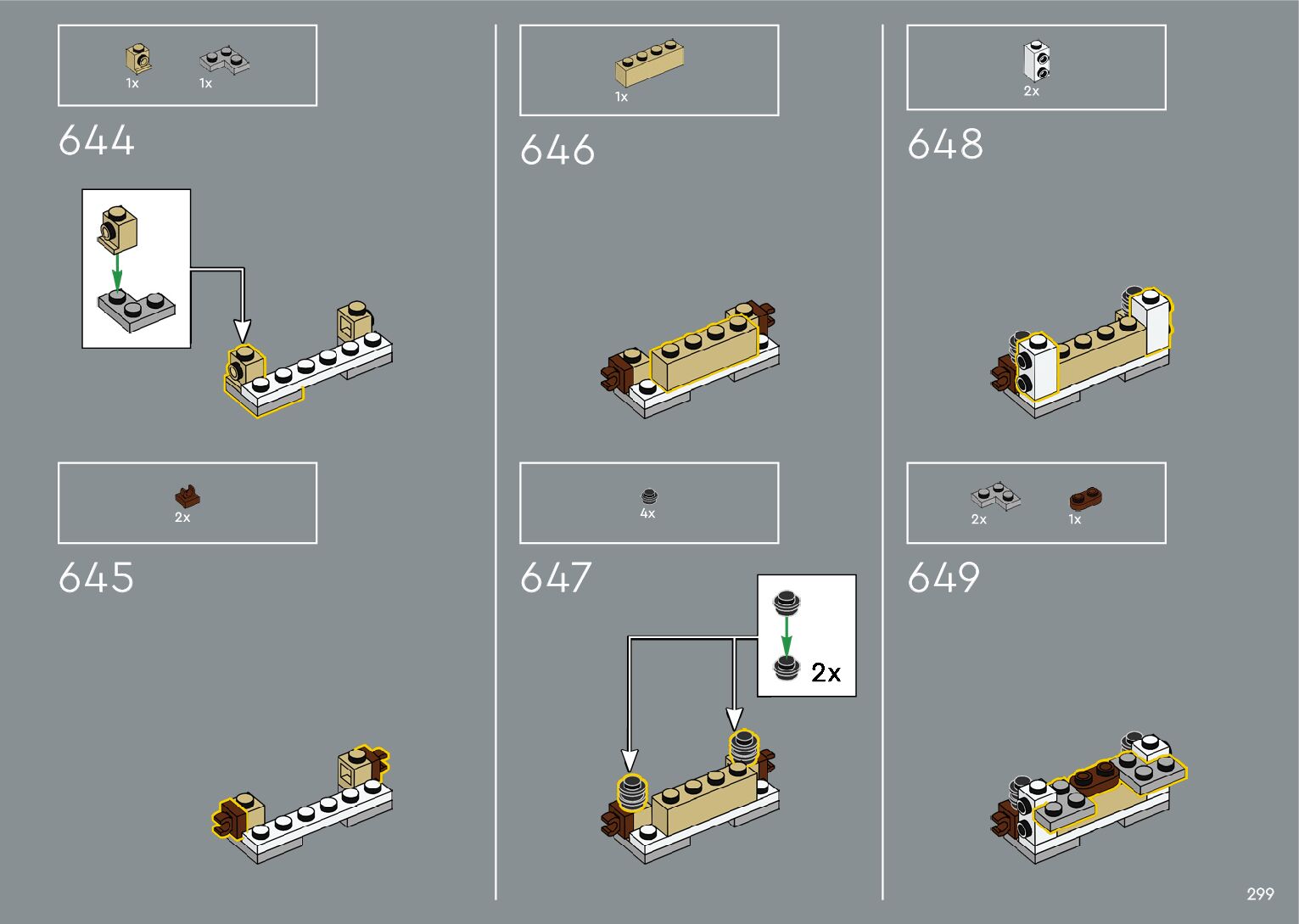 1x 1x

644

2x

645

1x

646

4x

647

2x

2x

648

2x 1x

649

299