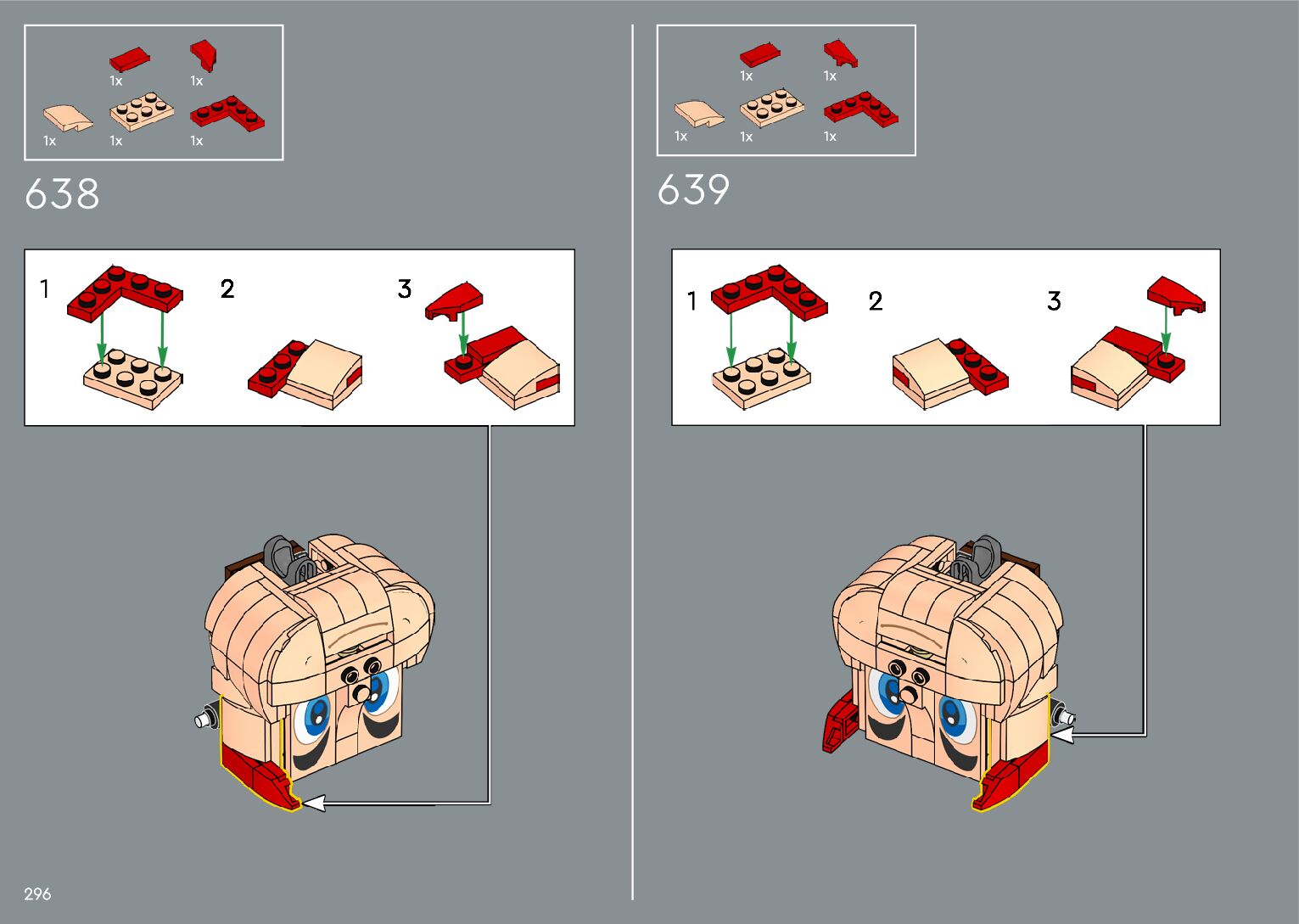 1x 1x
1x 1x 1x

638

1 2 3

296

1x 1x
1x 1x 1x

639

1 2 3