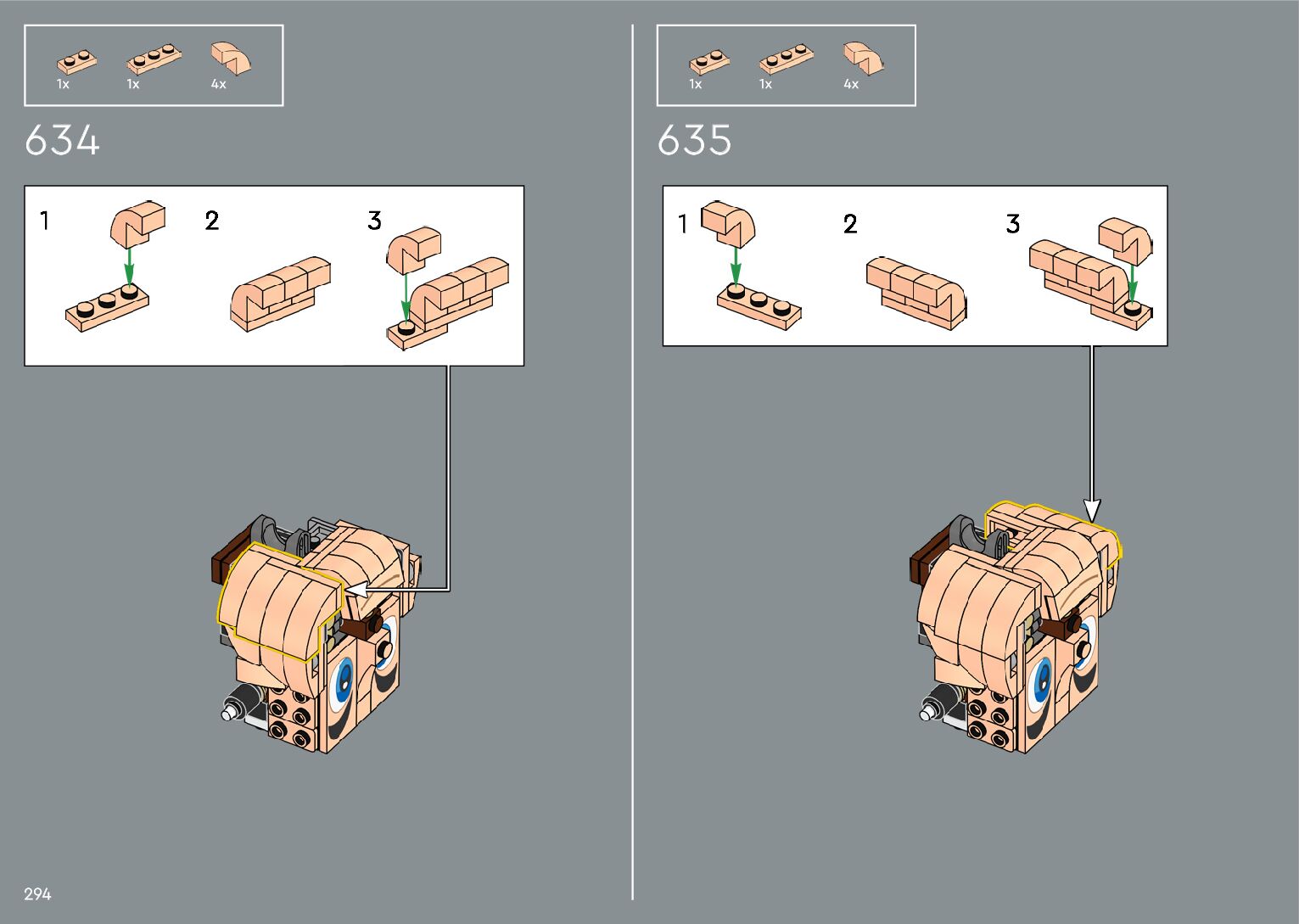 1x 1x 4x

634

1 2 3

1x 1x 4x

635

1 2 3

294