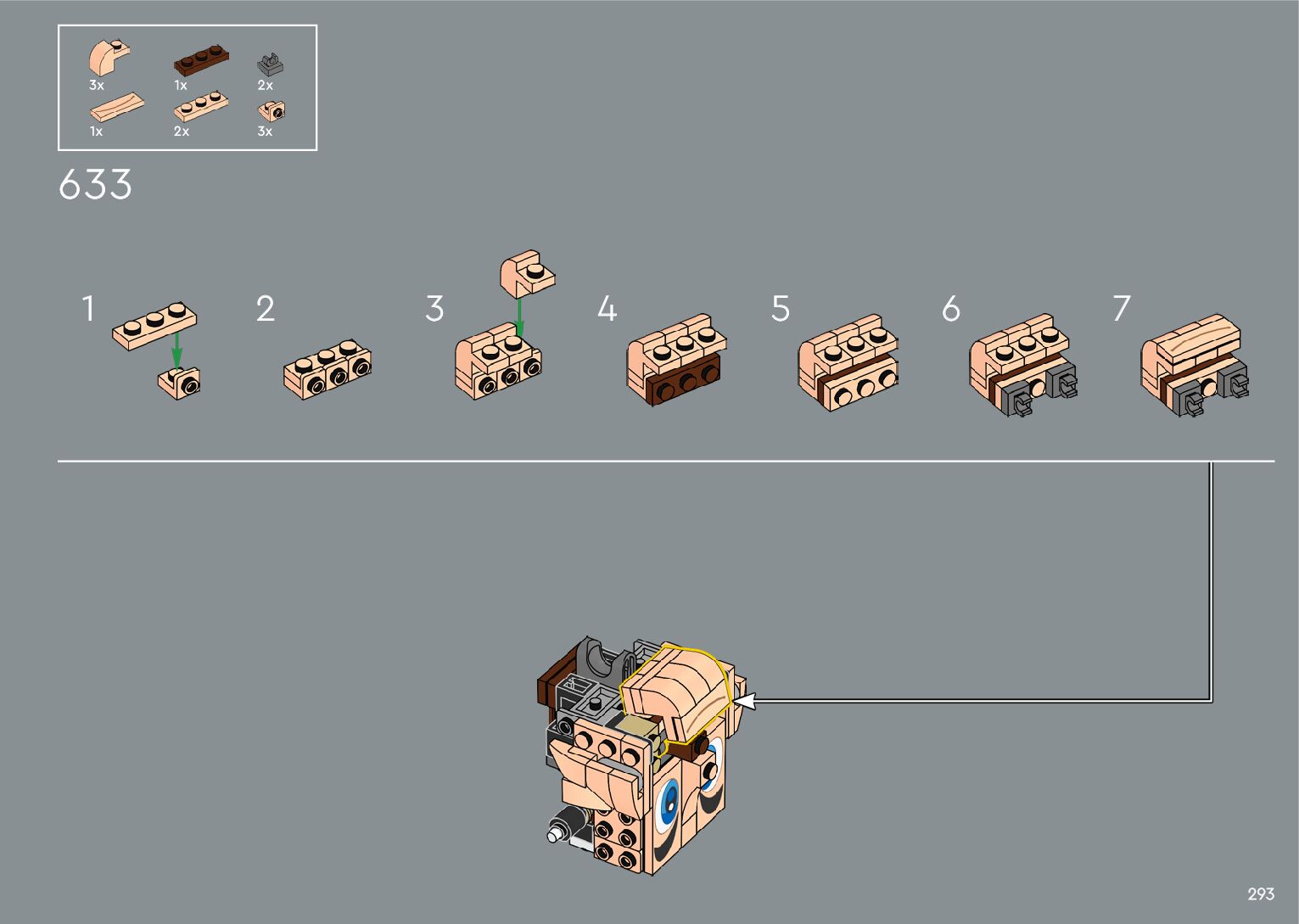 3x
1x
2x
1x
2x
3x

633

1
2
3
4
5
6
7

293