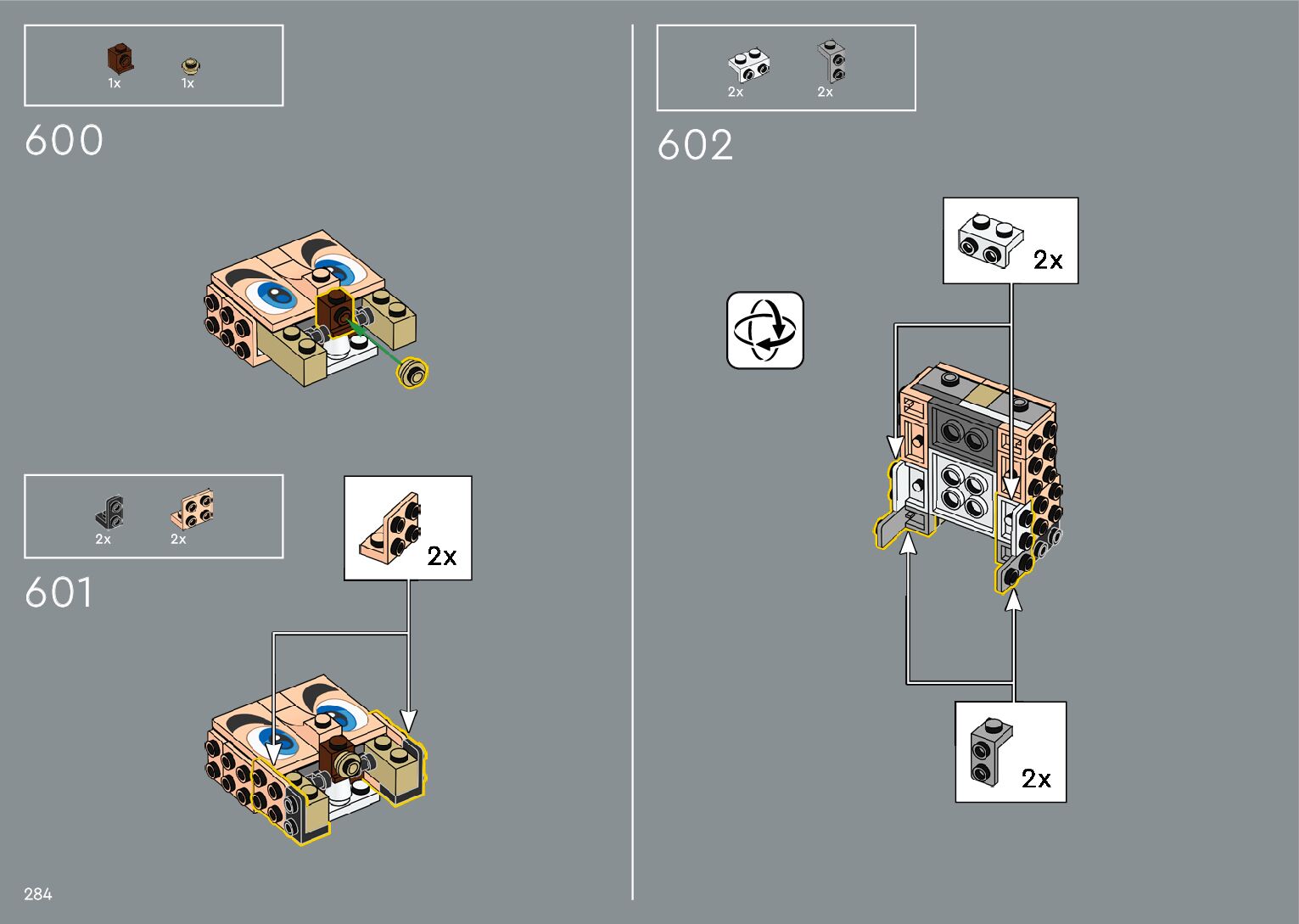 1x 1x

600

2x 2x

601

2x

284

2x 2x

602

2x

2x