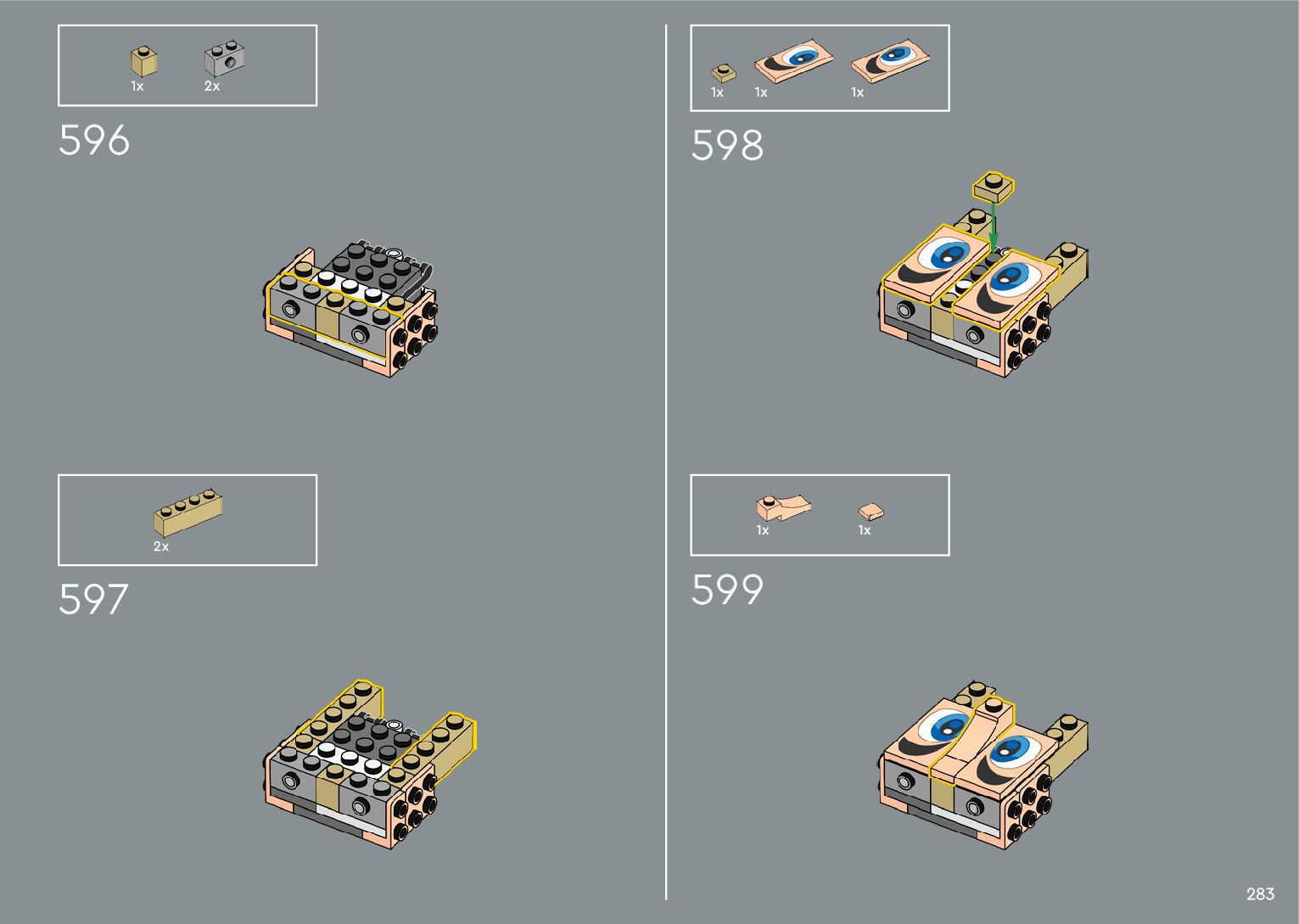 1x 2x

596

2x

597

1x 1x 1x

598

1x 1x

599

283