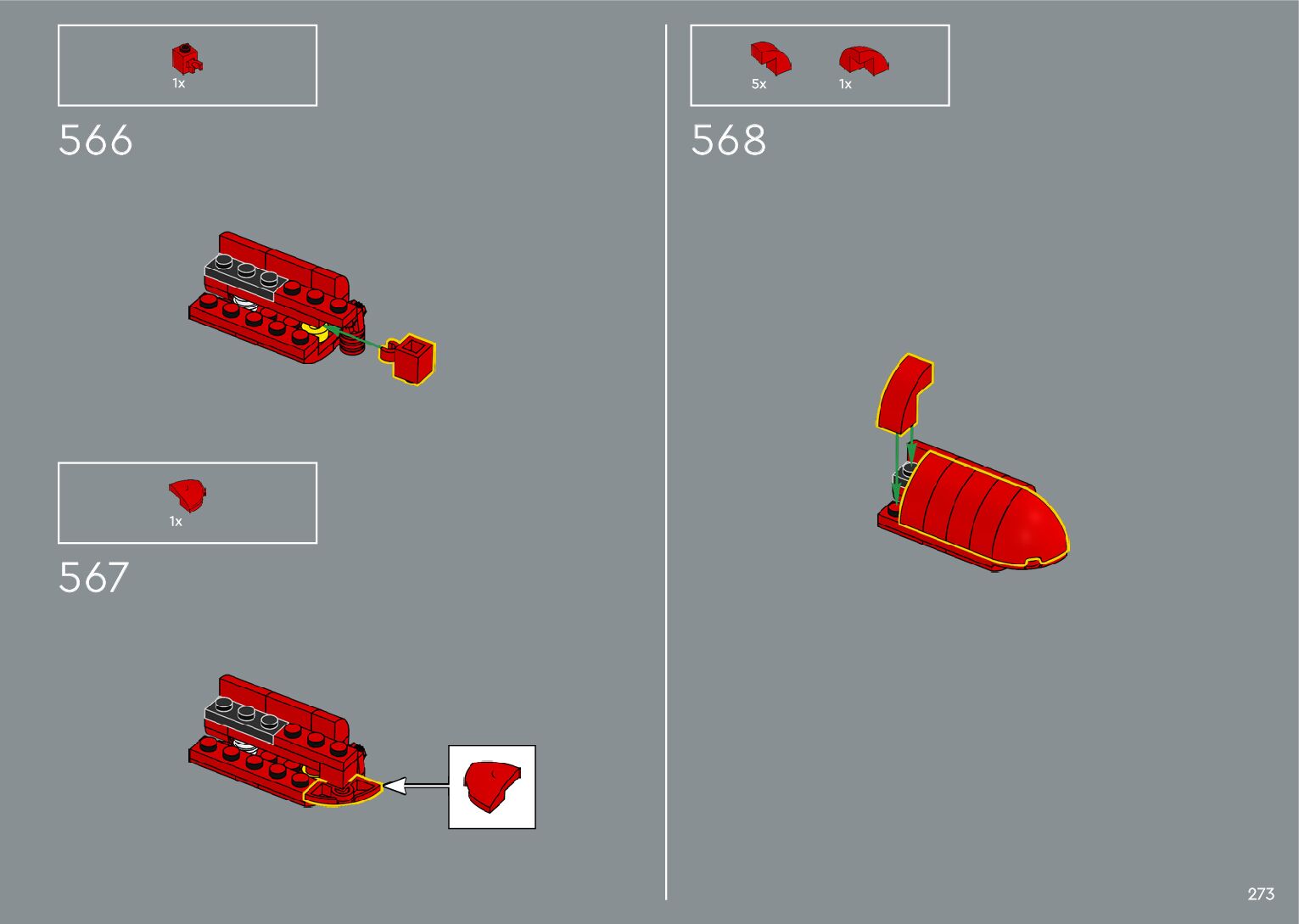 1x

566

1x

567

5x 1x

568

273