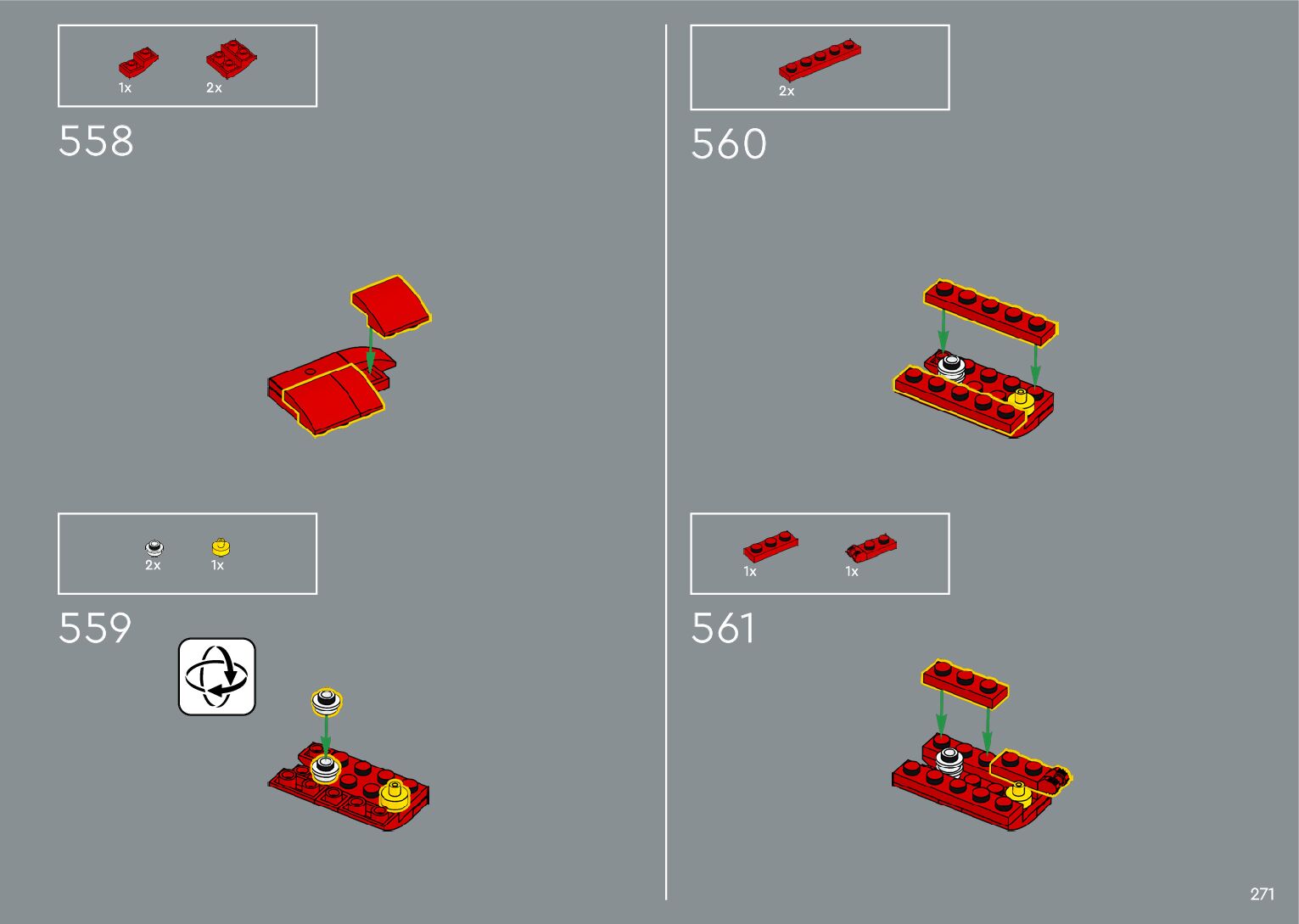 1x 2x

558

2x 1x

559

2x

560

1x 1x

561

271