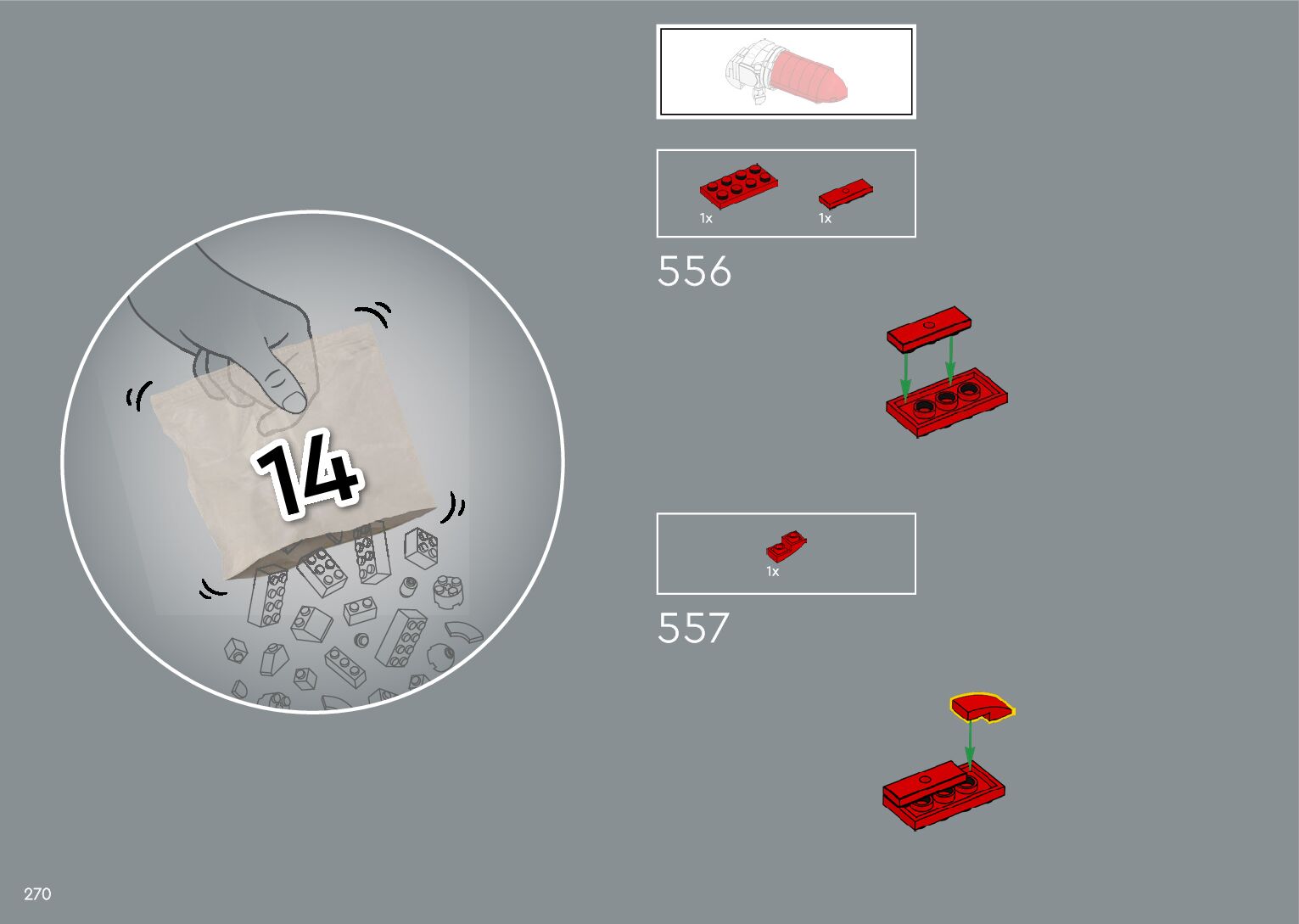 14

1x 1x

556

1x

557

270