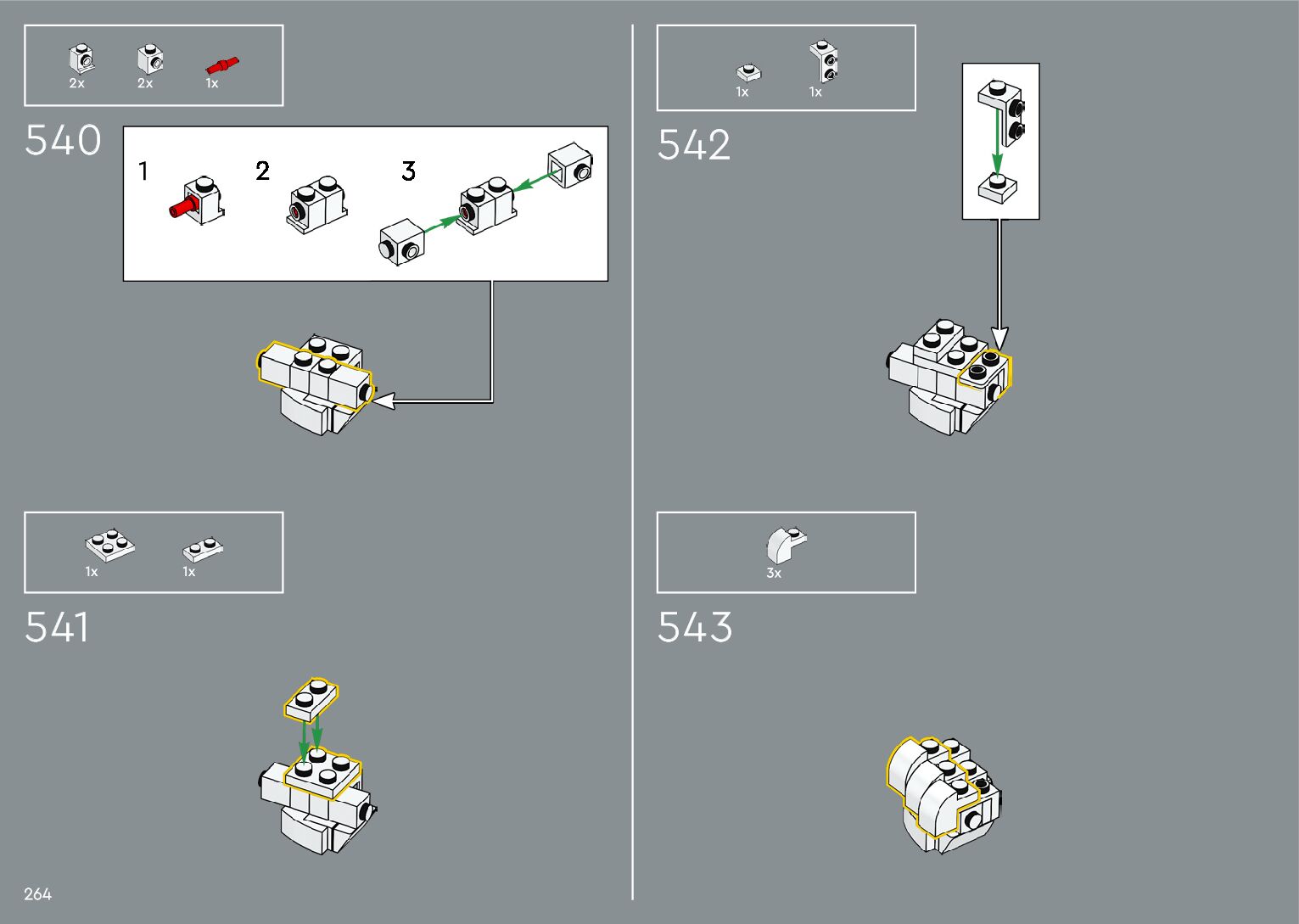 2x 2x 1x

540

1

2

3

1x 1x

541

1x 1x

542

3x

543

264