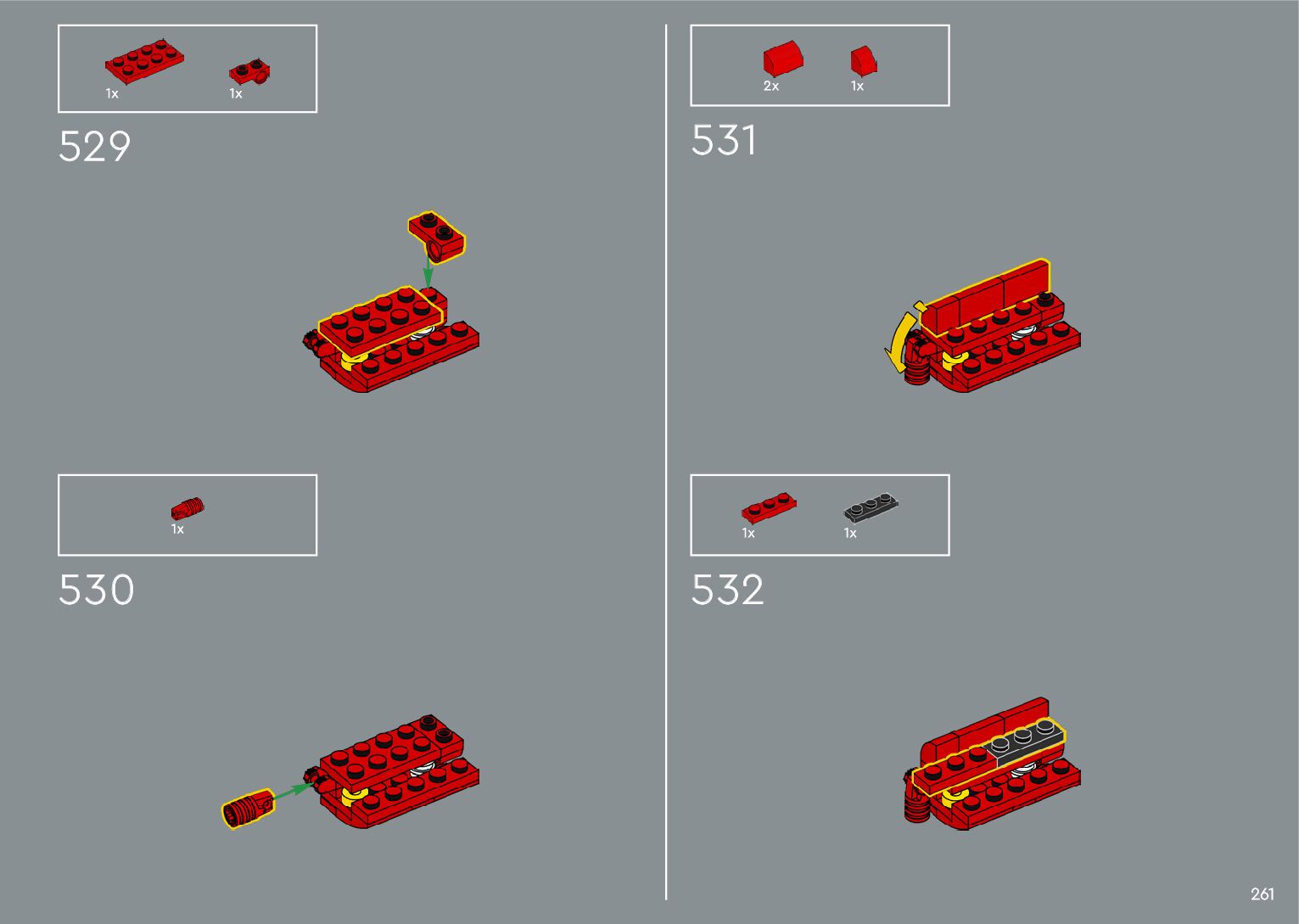 1x 1x

529

1x

530

2x 1x

531

1x 1x

532

261