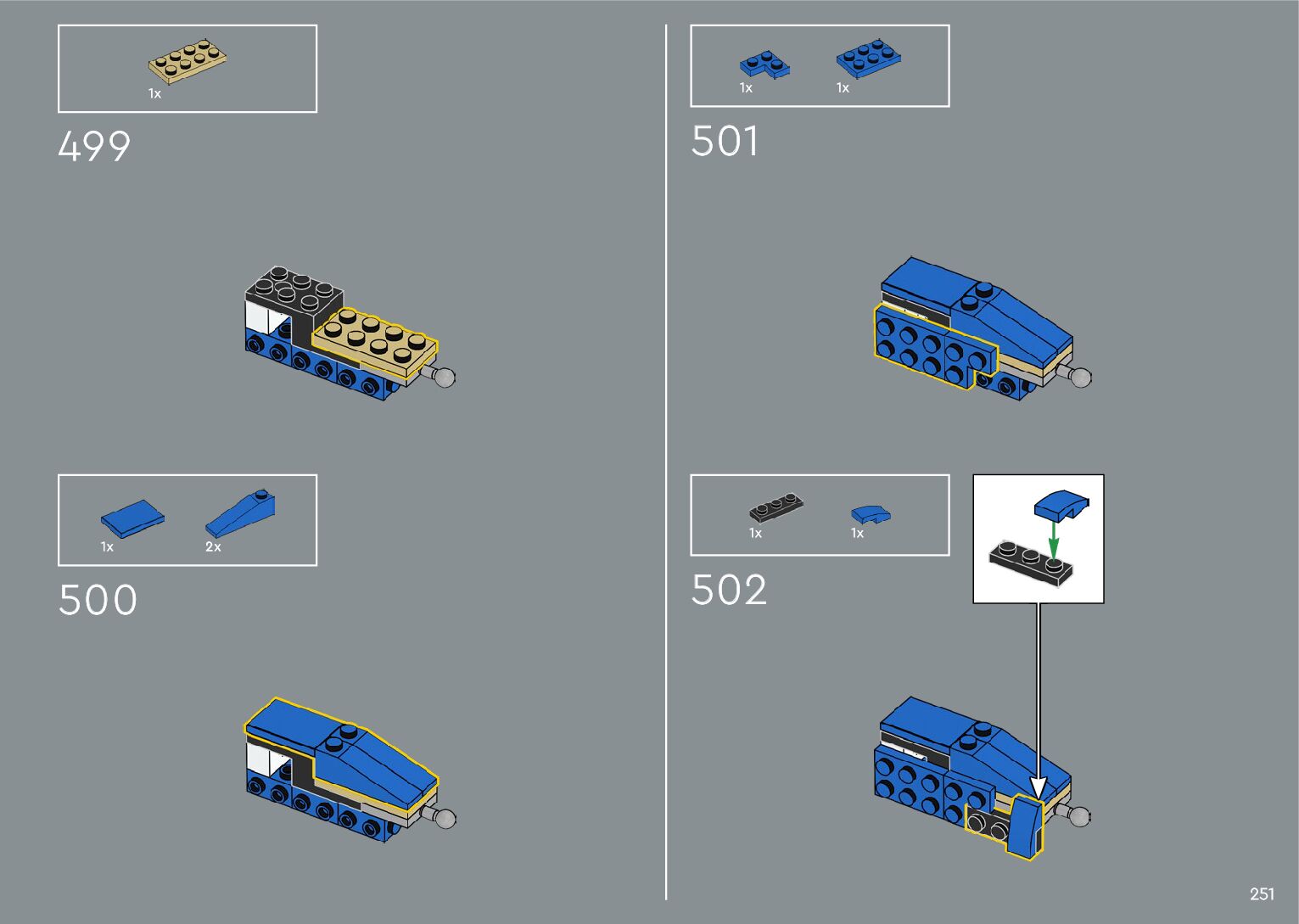 1x

499

1x 2x

500

1x 1x

501

1x 1x

502

251