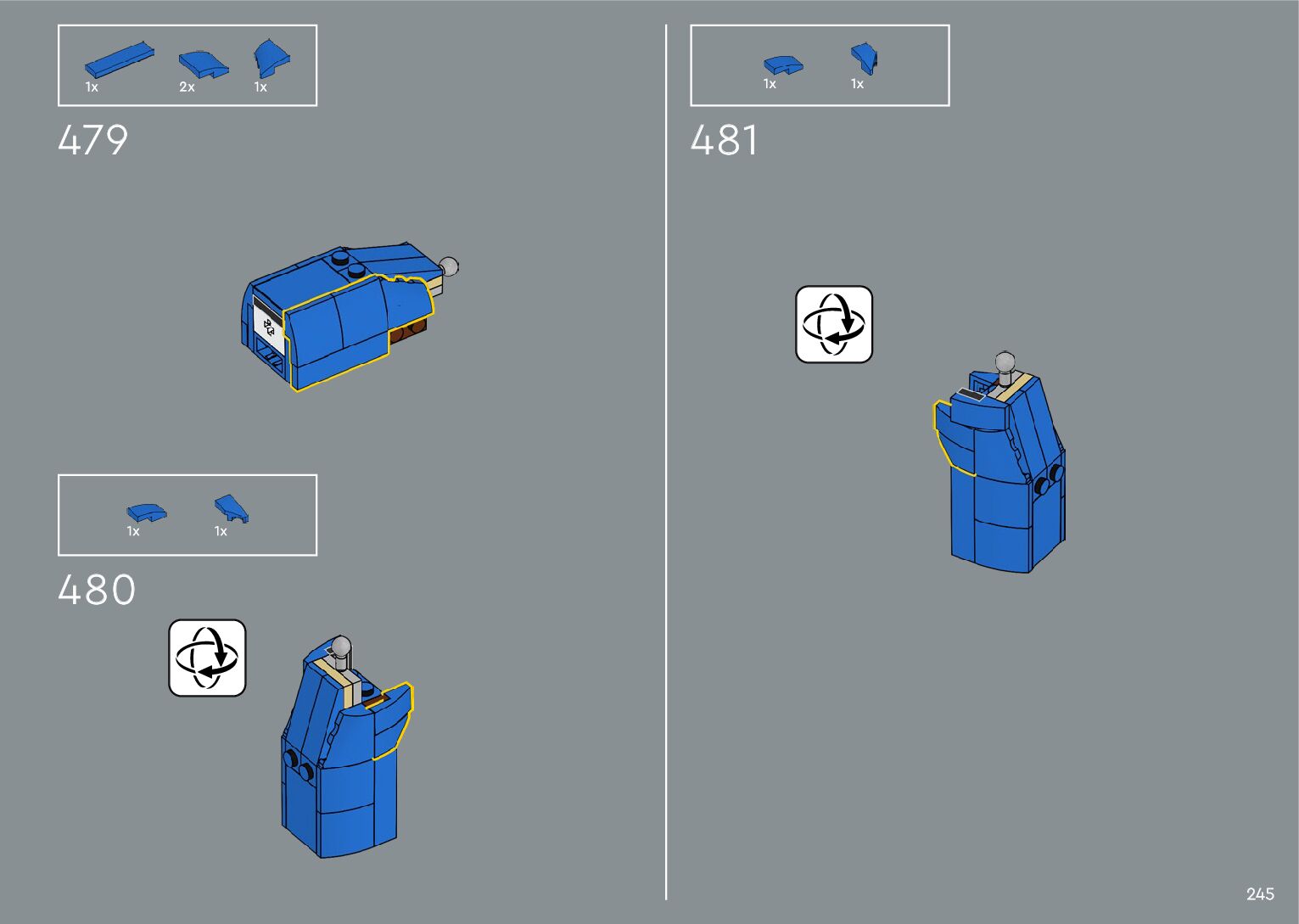 1x 2x 1x

479

1x 1x

480

1x 1x

481

245