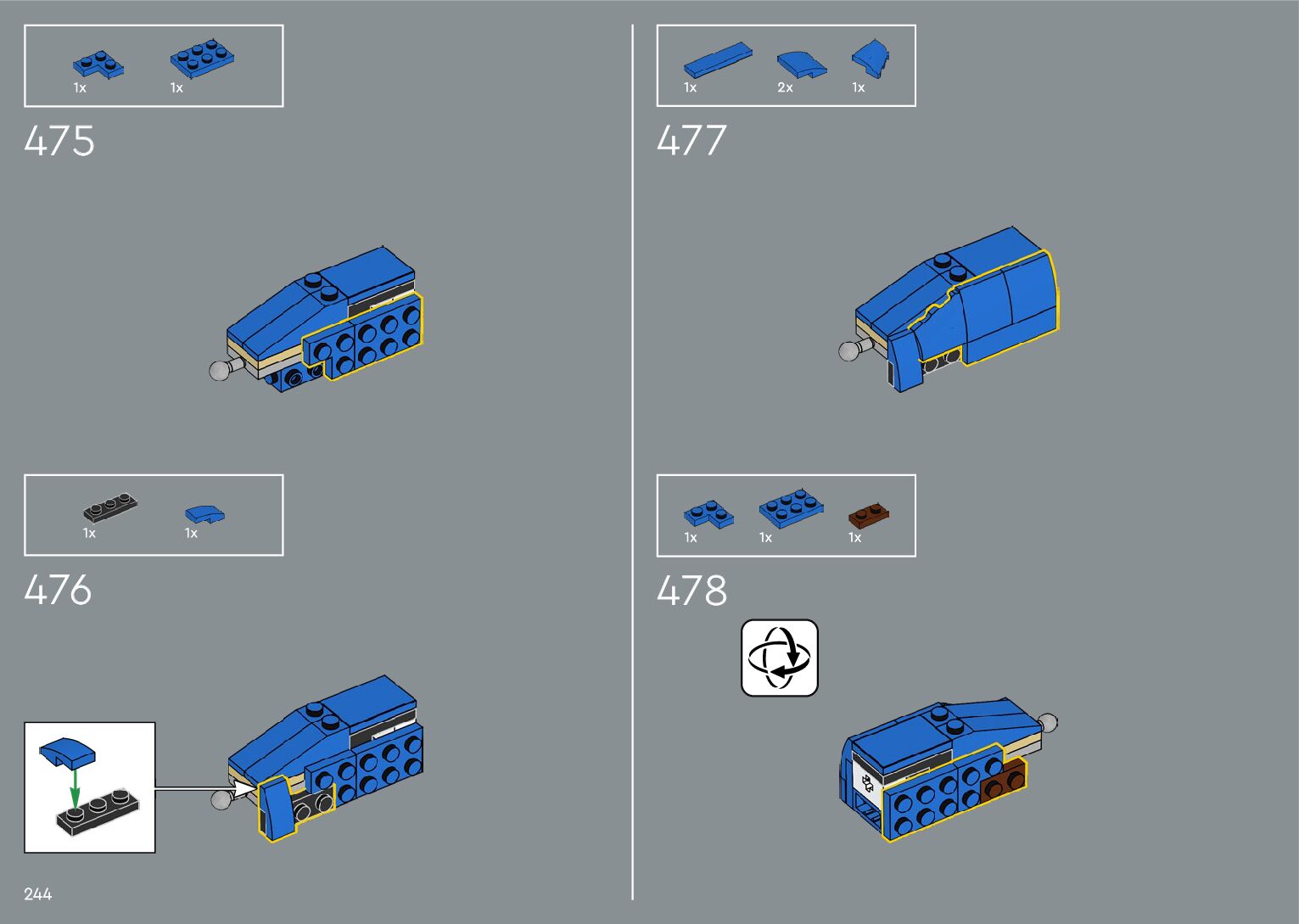 1x 1x

475

1x 1x

476

244

1x 2x 1x

477

1x 1x 1x

478