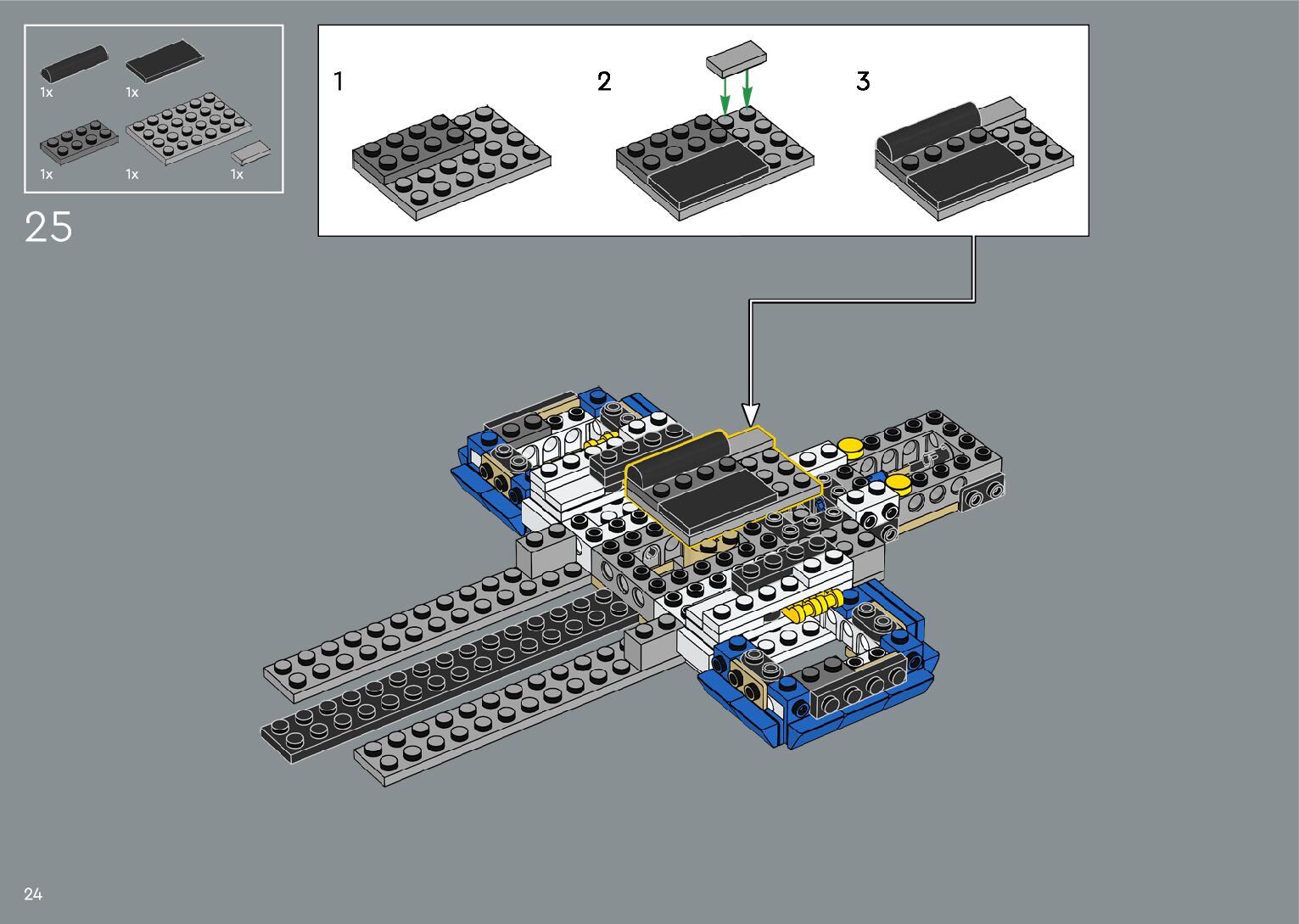 1x 1x
1x 1x 1x

25

1
2
3

24