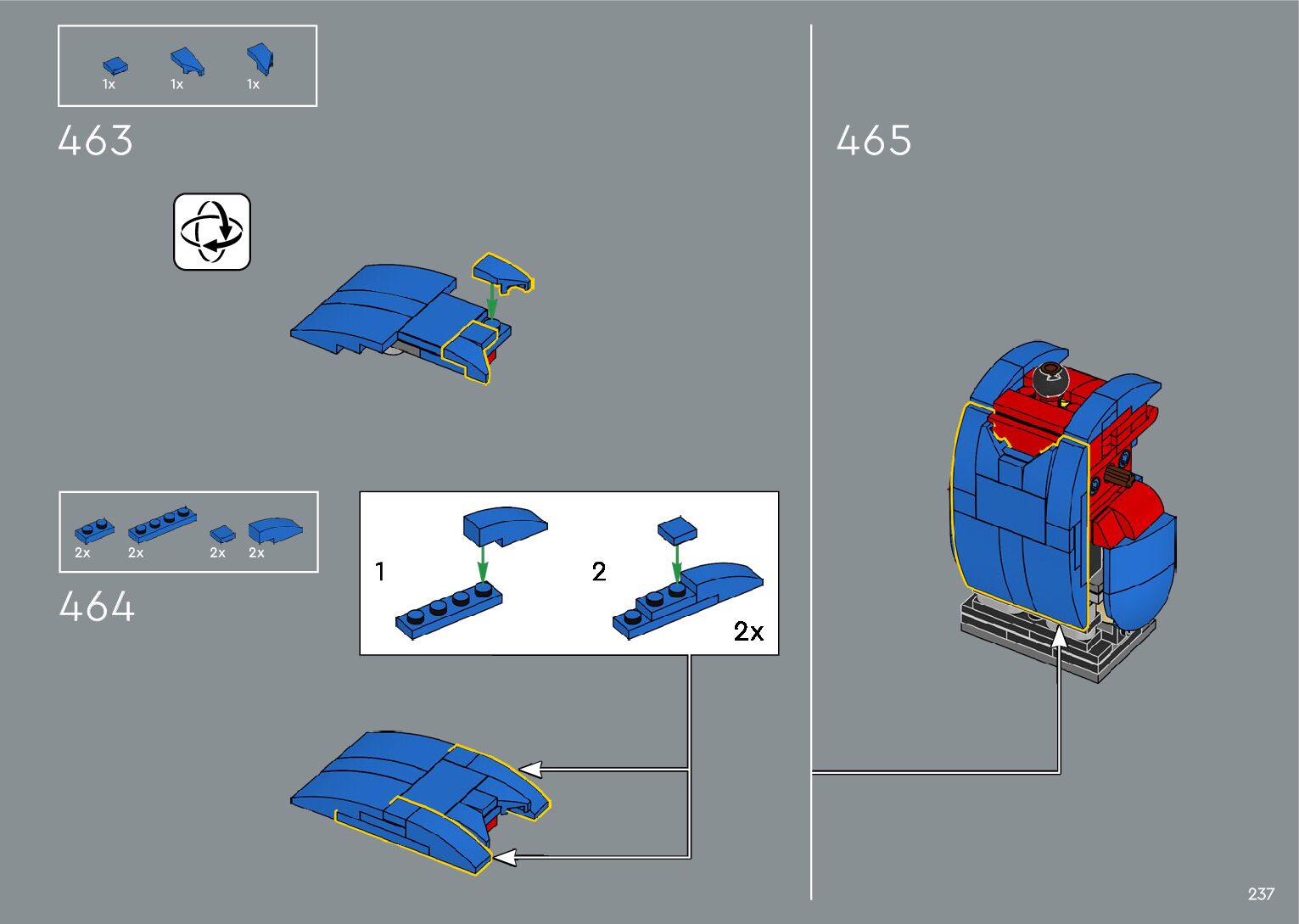 1x 1x 1x

463

2x 2x 2x 2x

464

1

2

2x

465

237