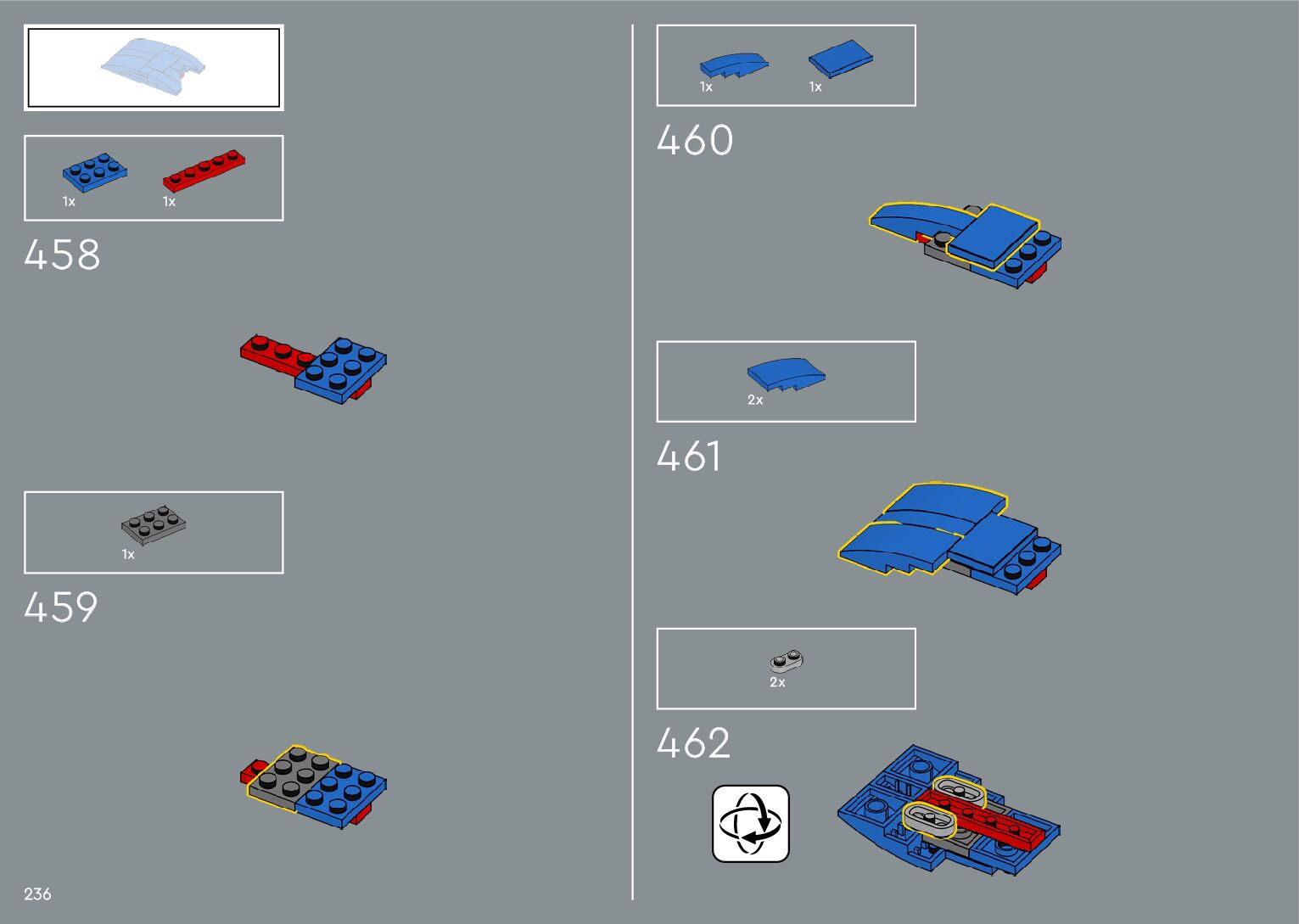 1x 1x

458

1x

459

236

1x 1x

460

2x

461

2x

462