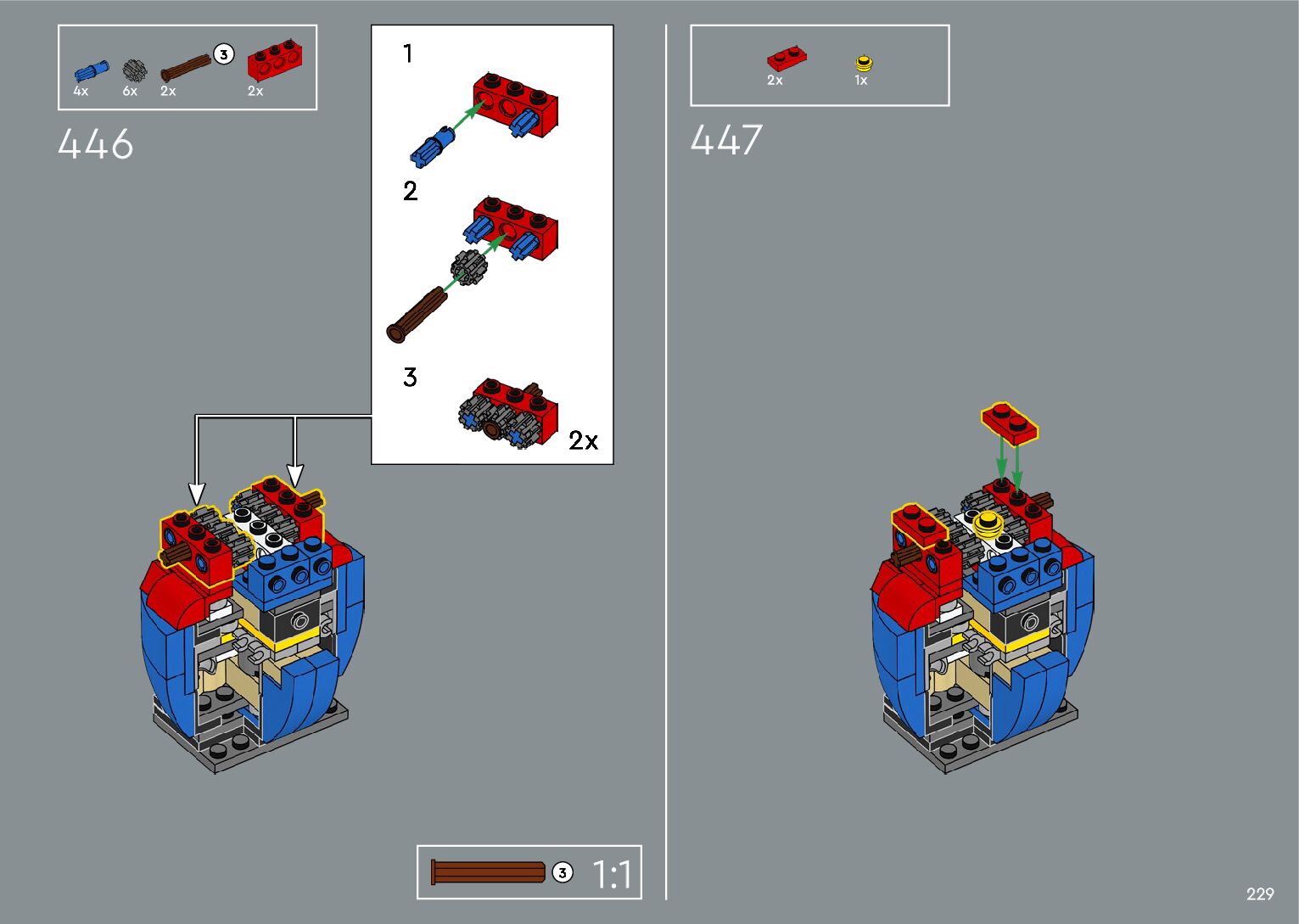 4x 6x 2x 3 2x

446

1

2

3

2x

3 1:1

2x 1x

447

229