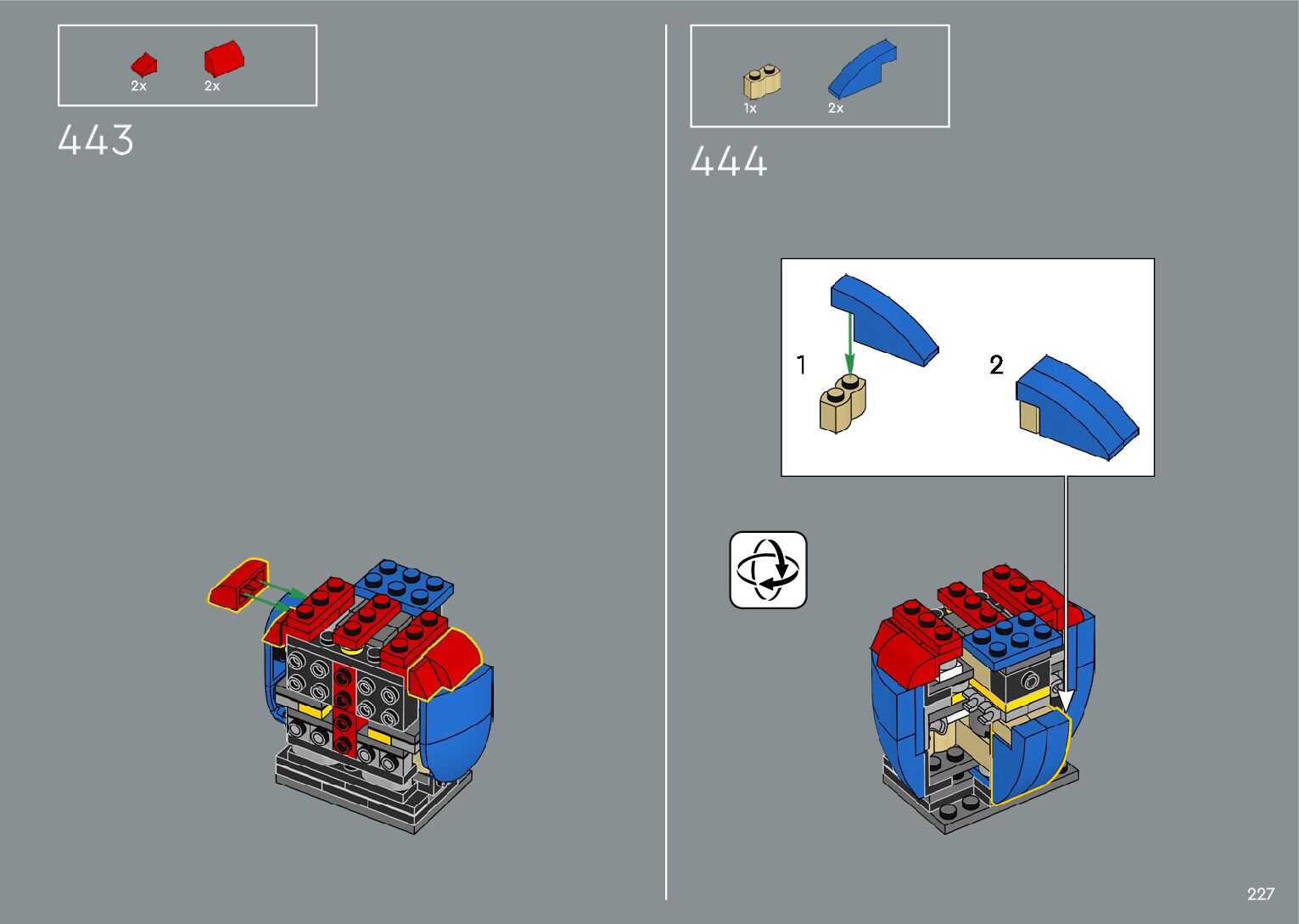 2x 2x

443

1x 2x

444

1

2

227