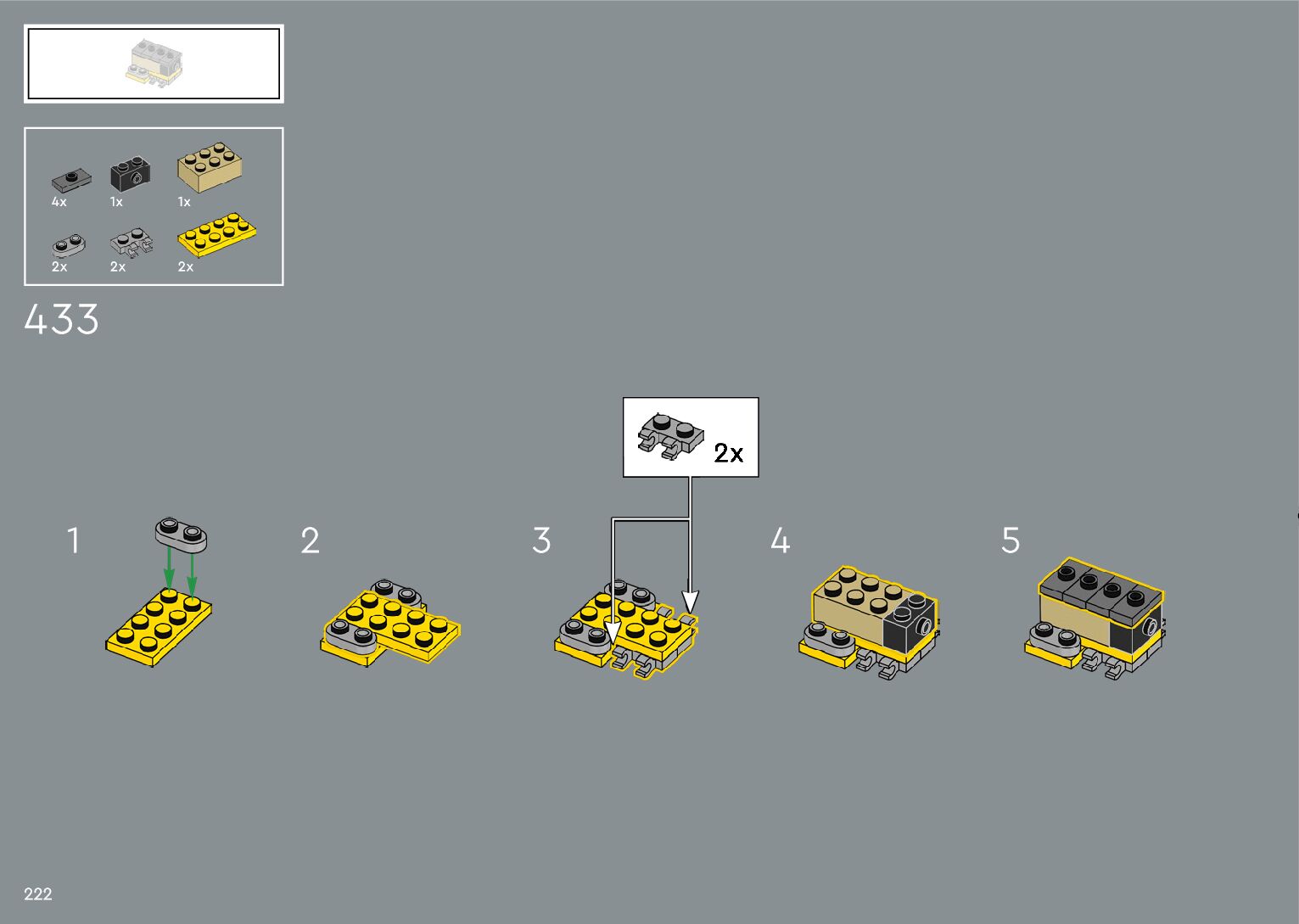 4x 1x 1x

2x 2x 2x

433

2x

1

2

3

4

5

222