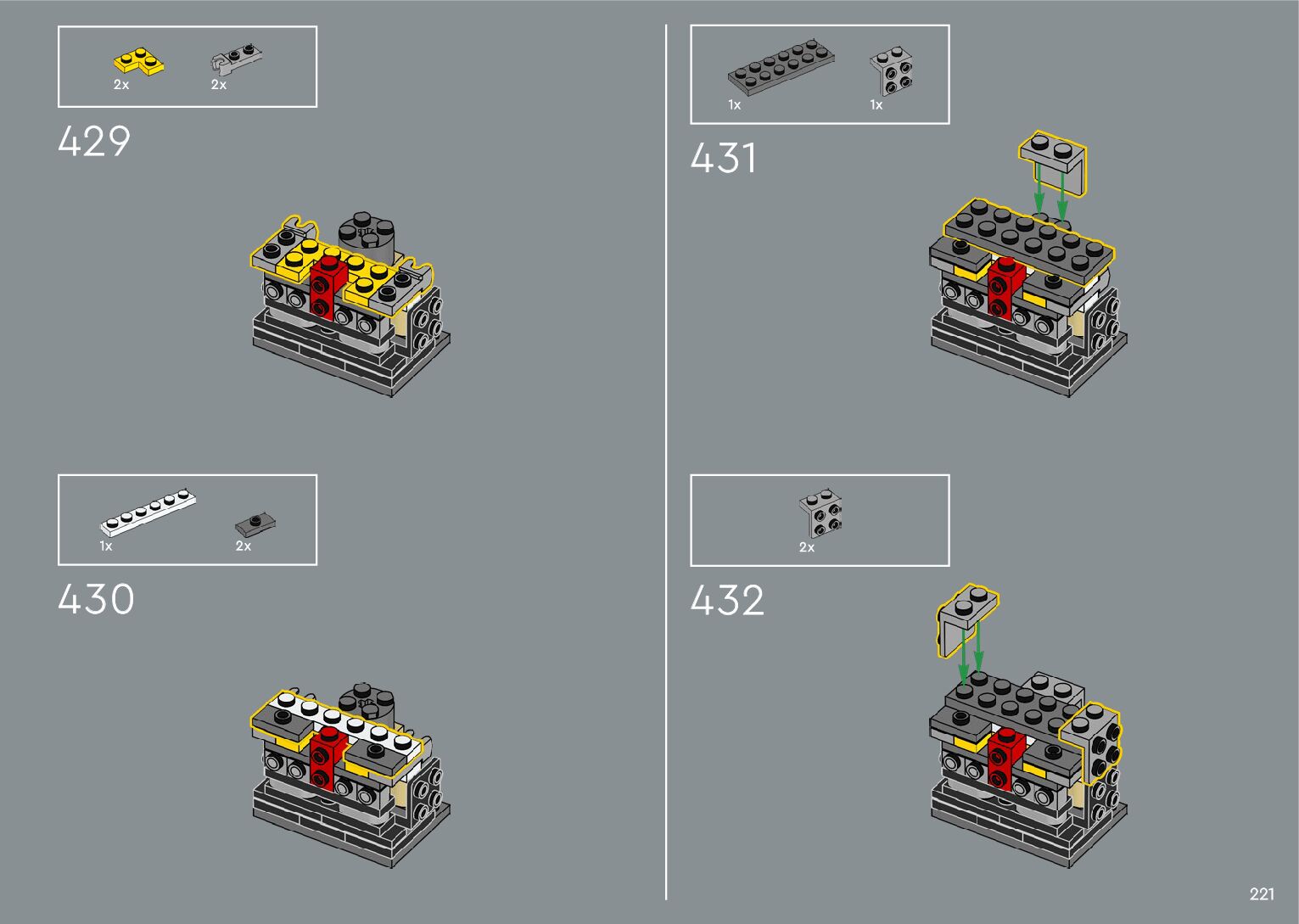 2x 2x

429

1x 2x

430

1x 1x

431

2x

432

221