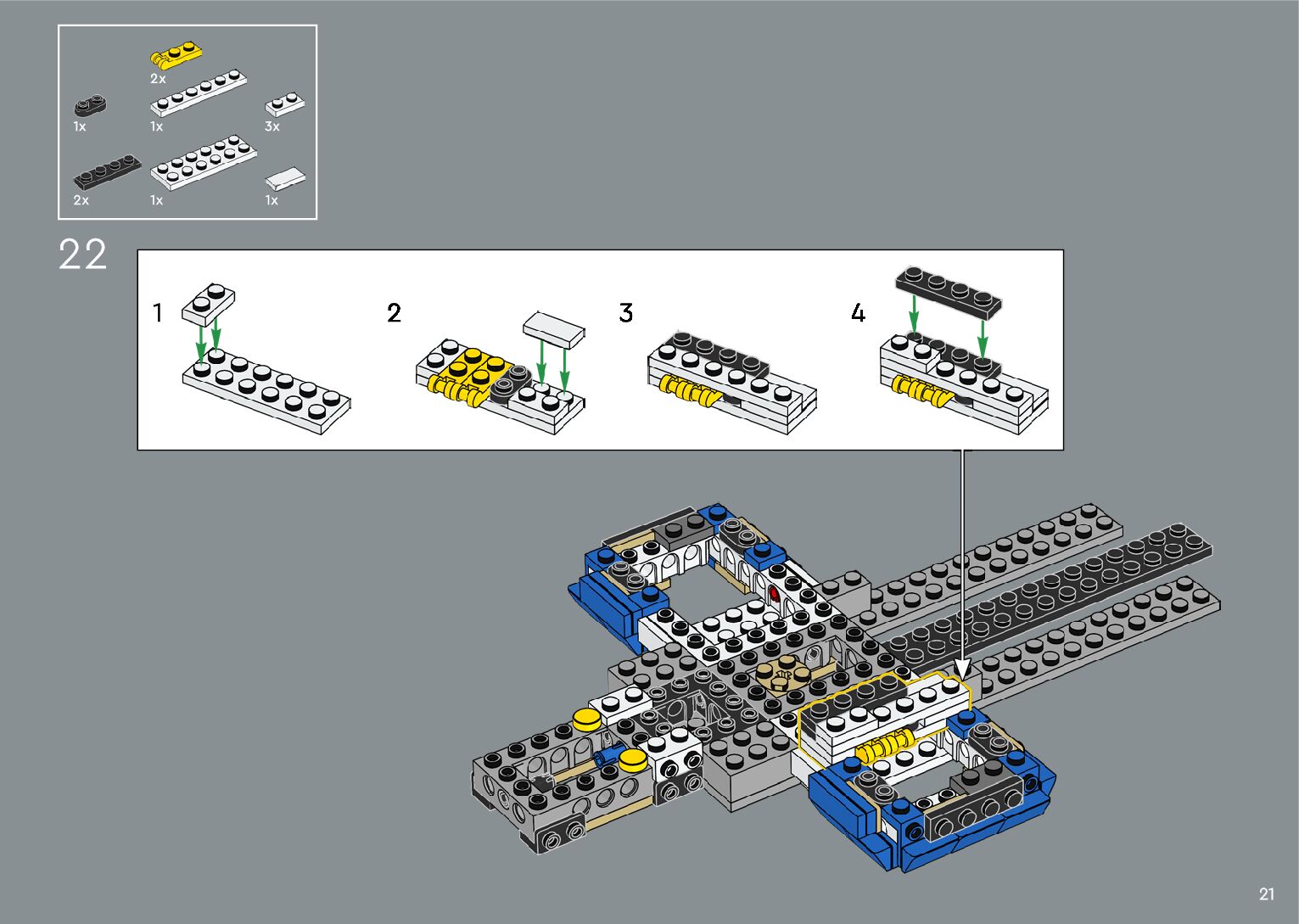 2x
1x
1x
3x
2x
1x
1x

22

1
2
3
4

21