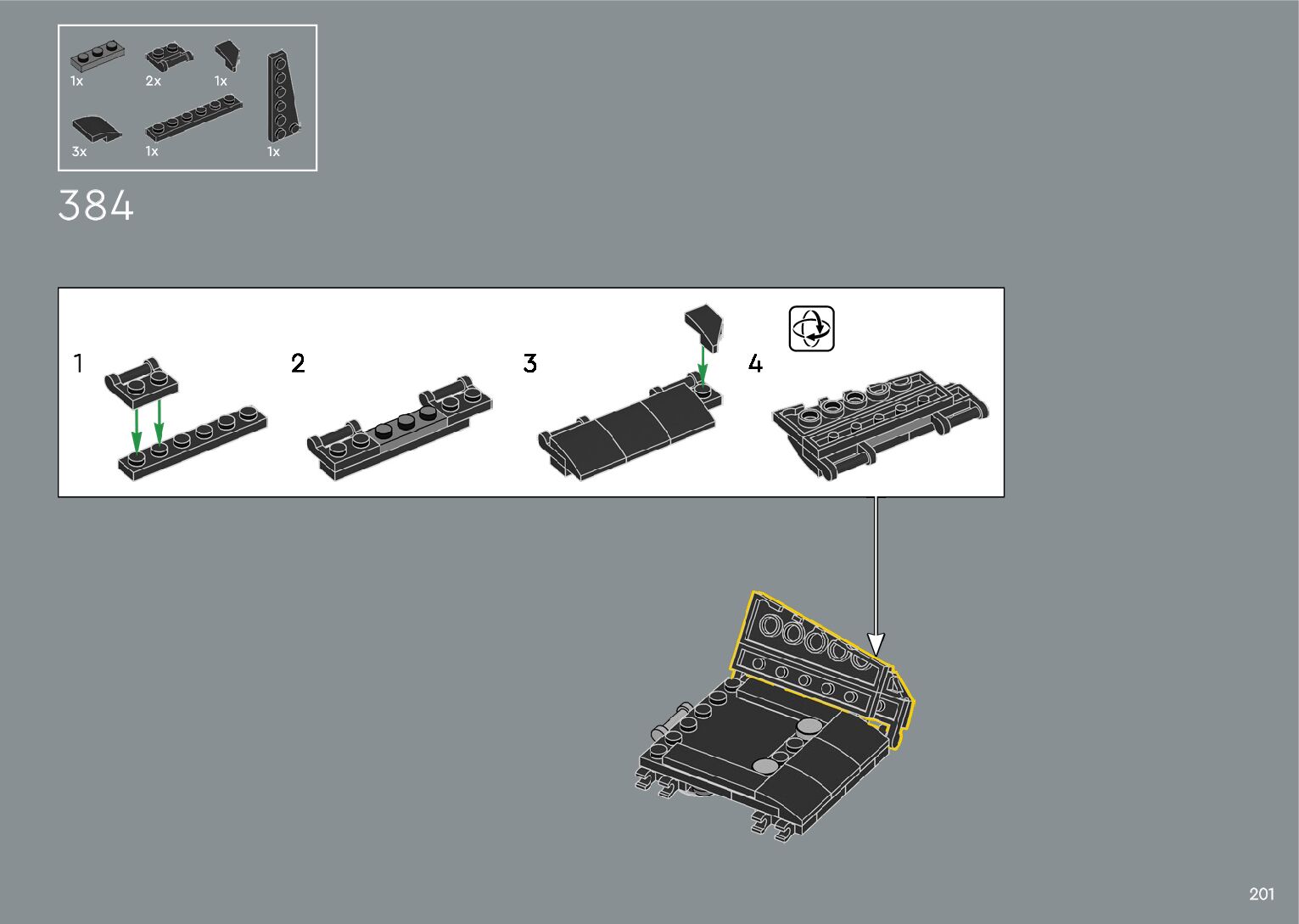 1x
2x
1x
3x
1x
1x

384

1
2
3
4

201