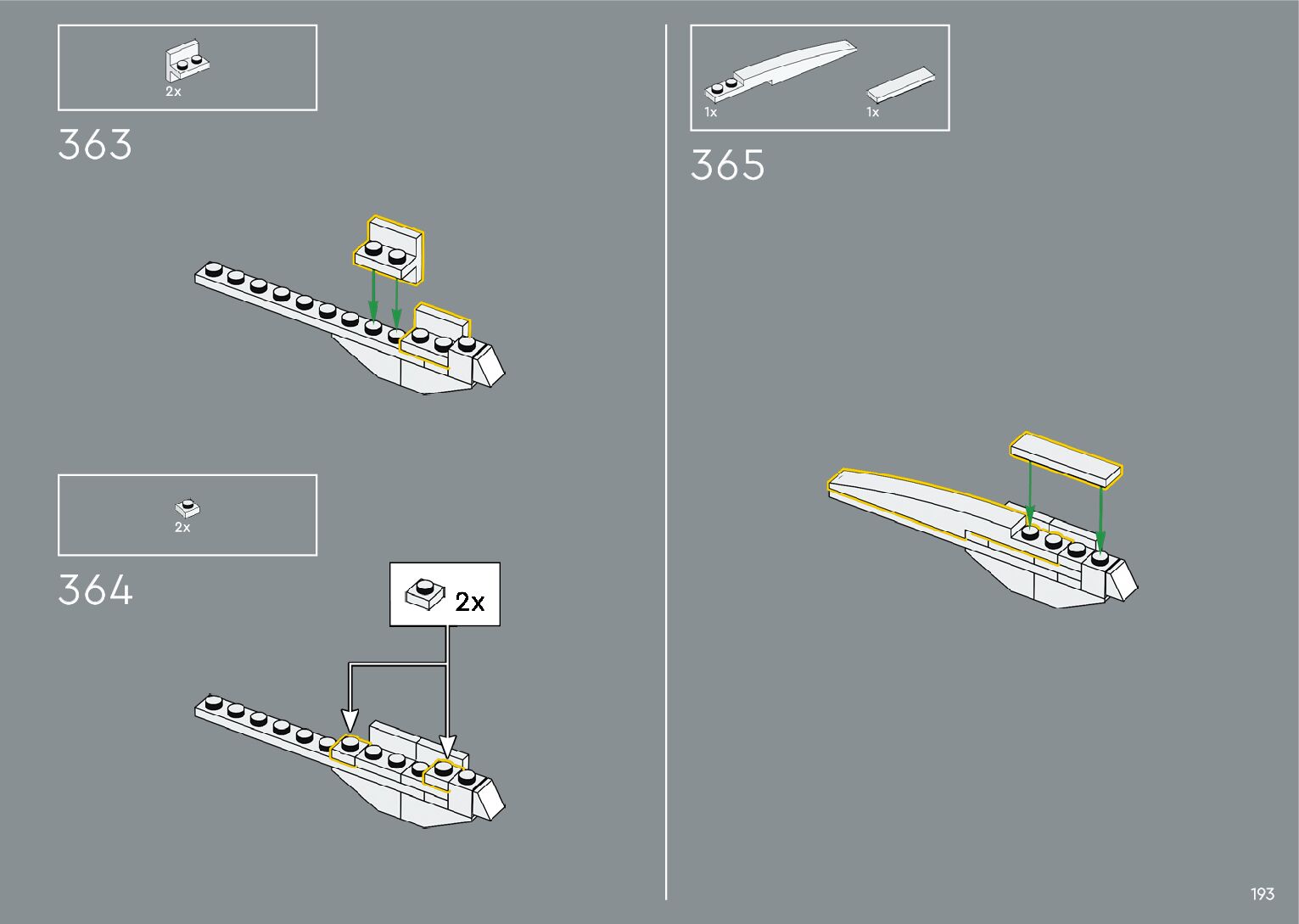 2x

363

2x

364

2x

1x

1x

365

193