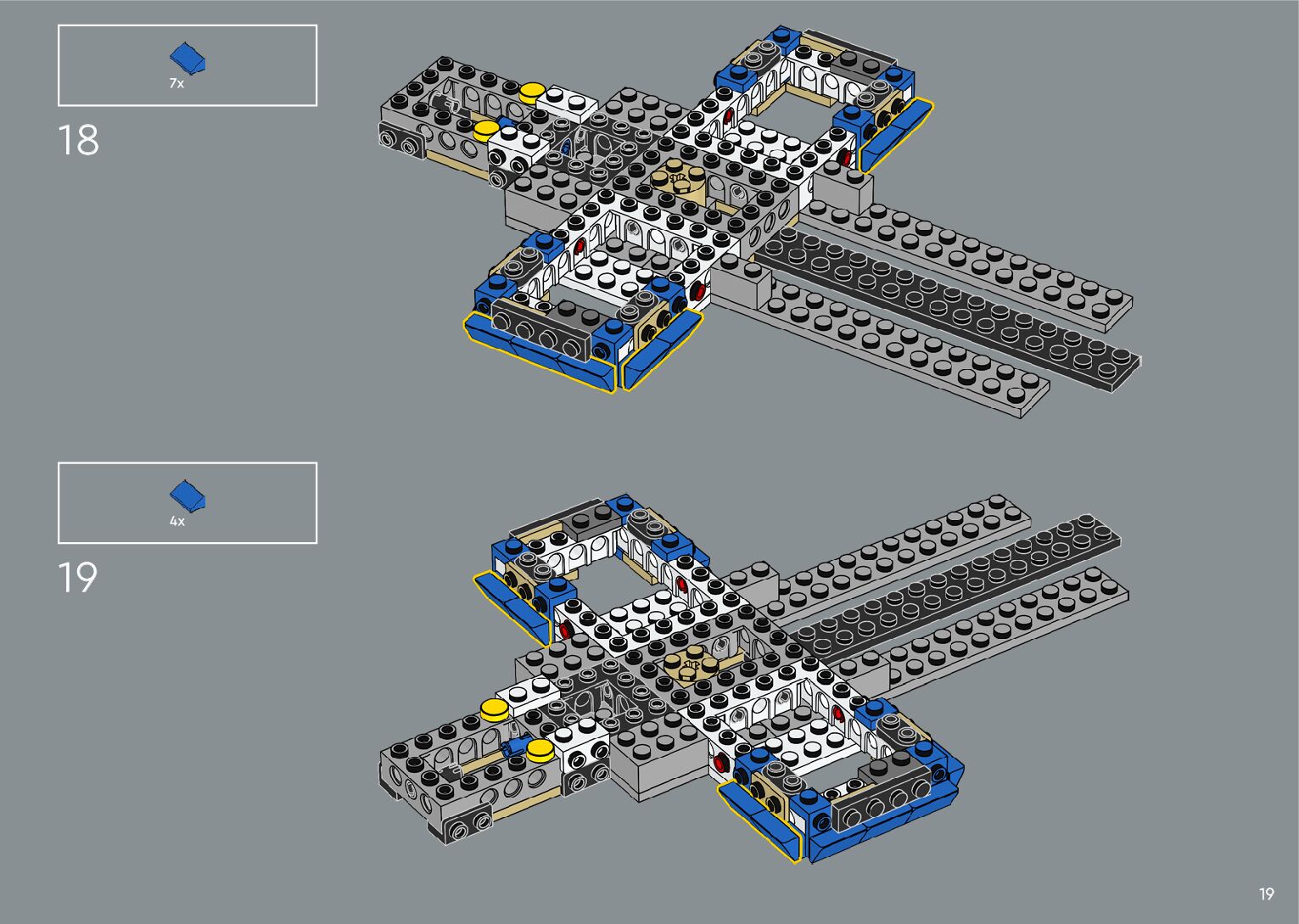 7x

18

4x

19

19