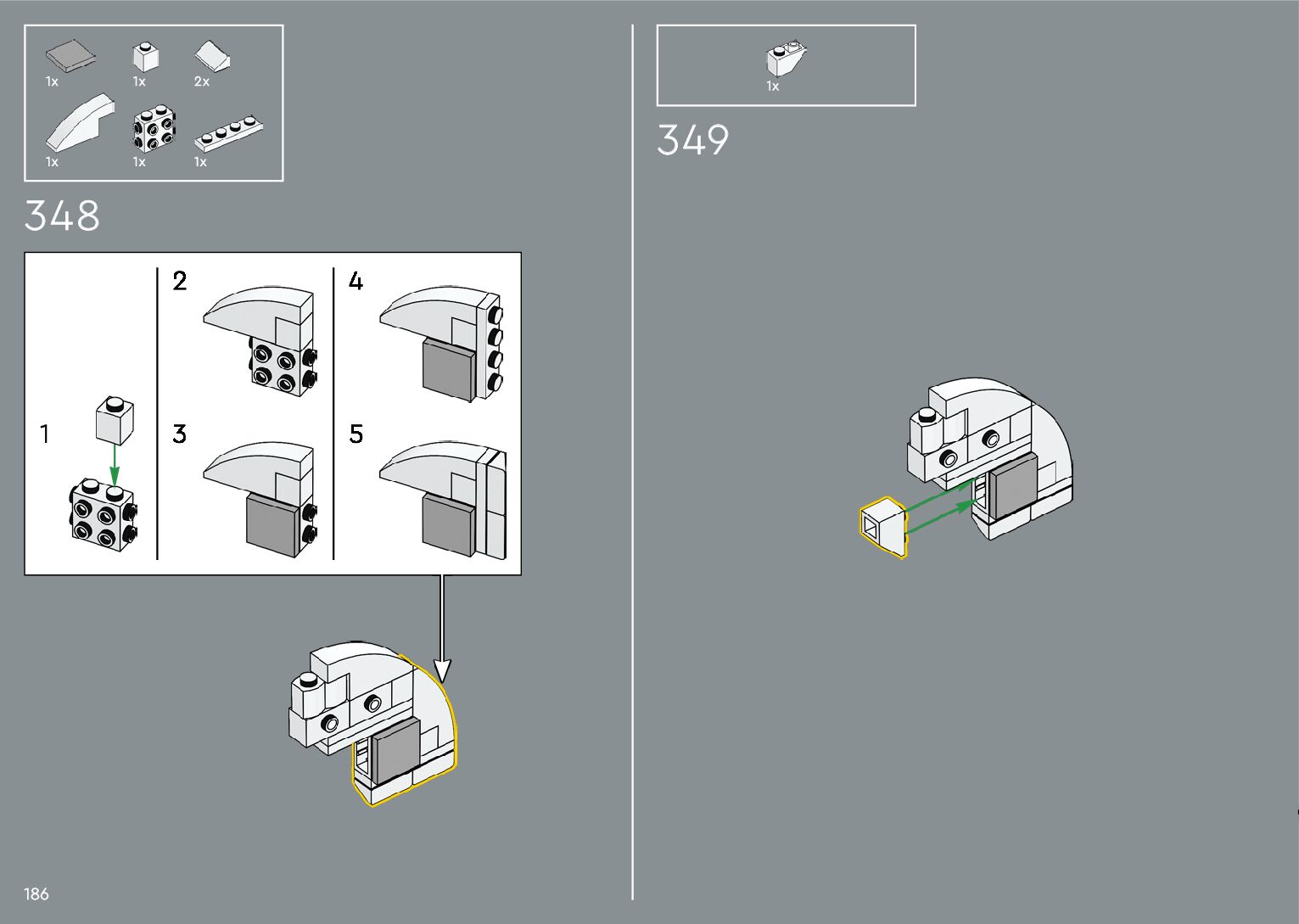 1x 1x 2x
1x 1x 1x

348

1

2

3

4

5

186

1x

349