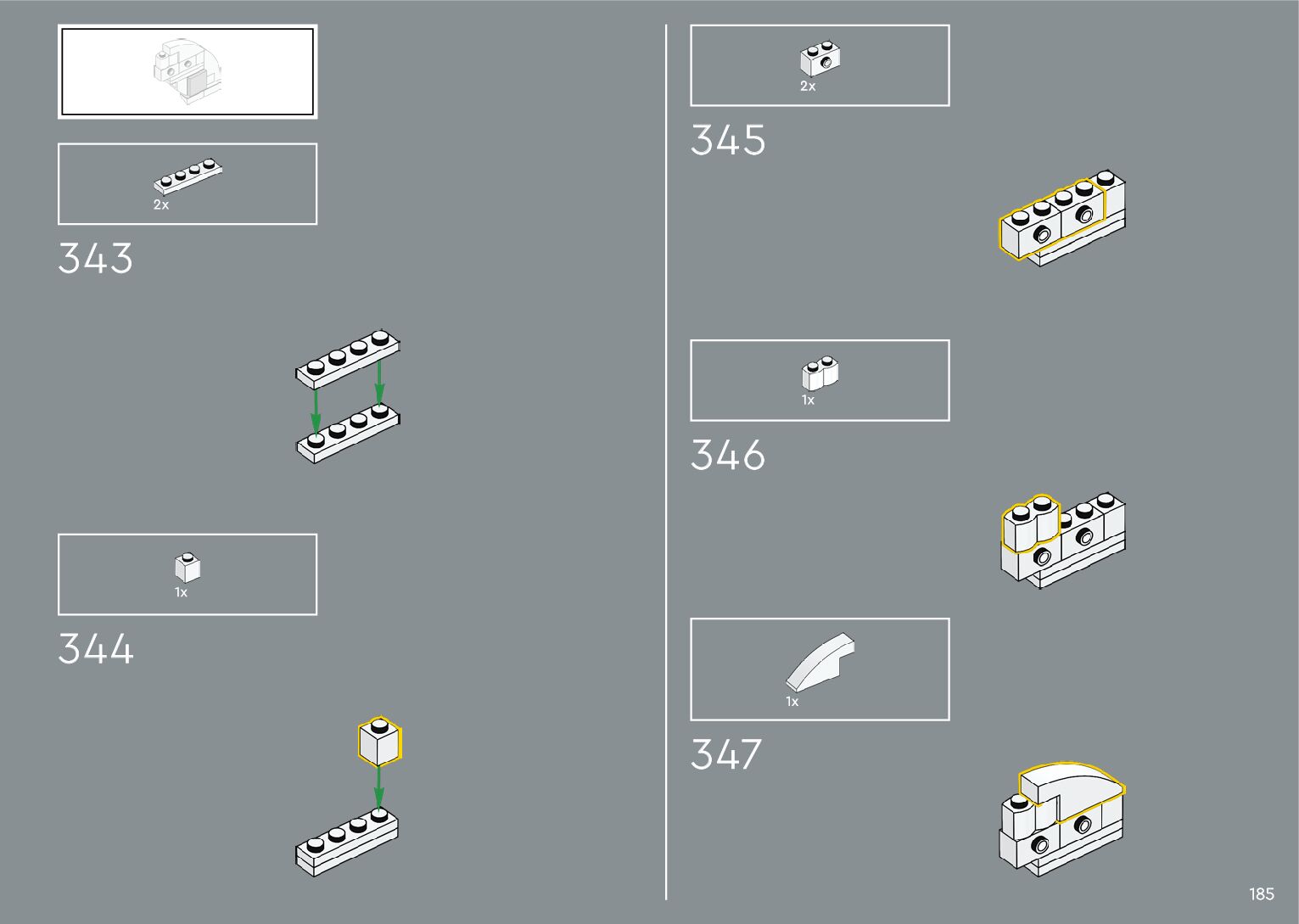 2x

343

1x

344

2x

345

1x

346

1x

347

185