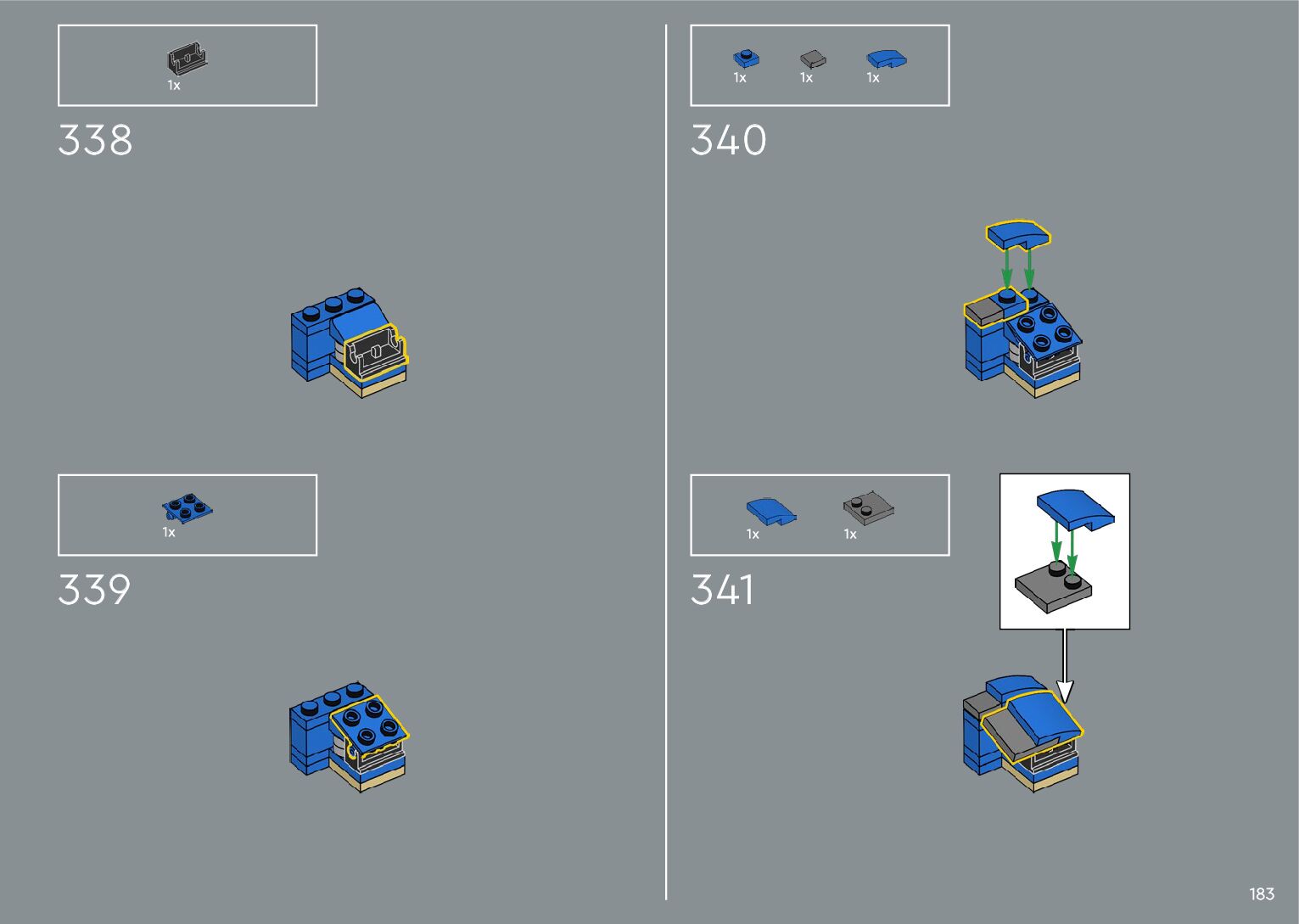 1x

338

1x

339

1x 1x 1x

340

1x 1x

341

183