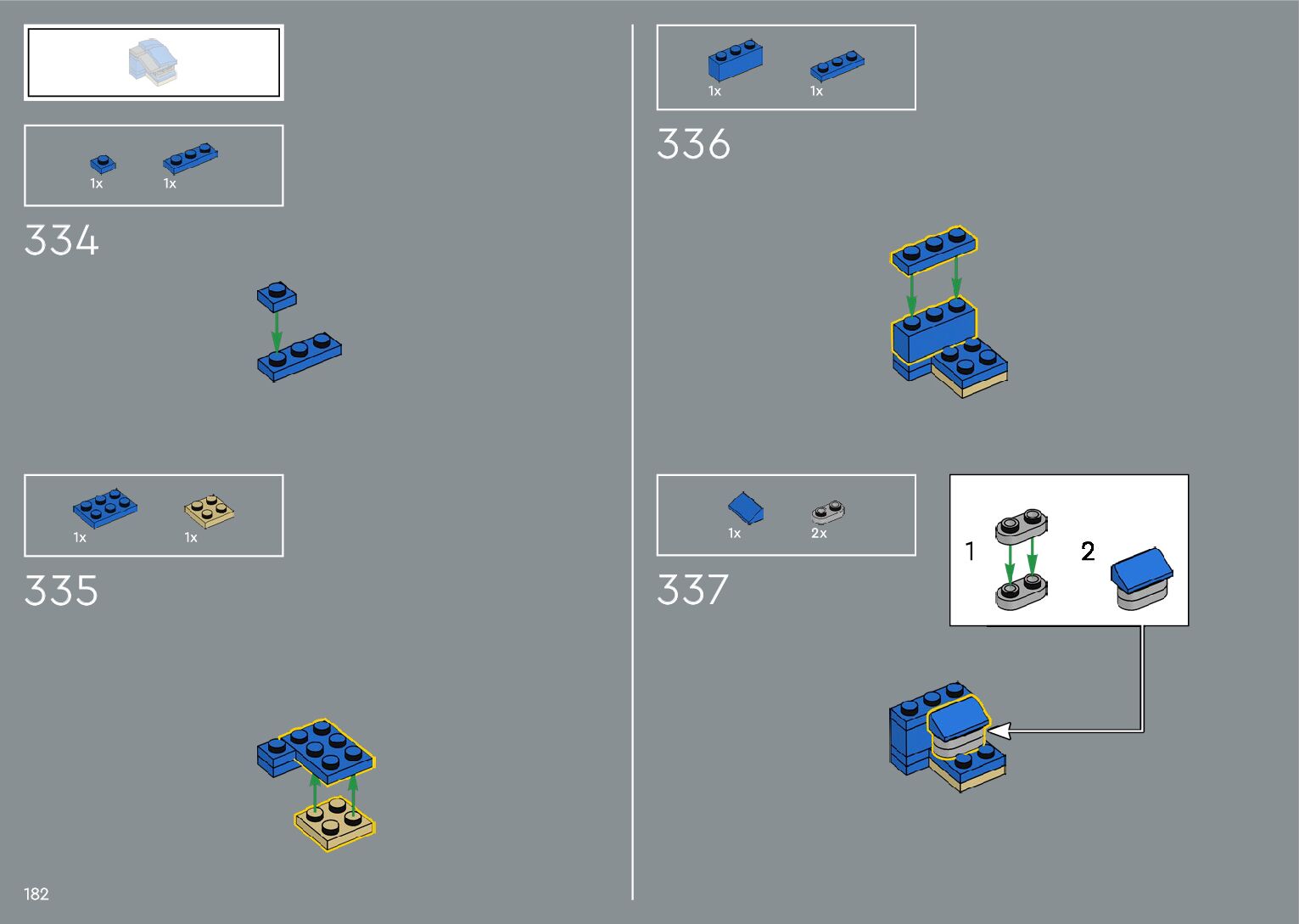 1x 1x

334

1x 1x

335

182

1x 1x

336

1x 2x

337

1

2