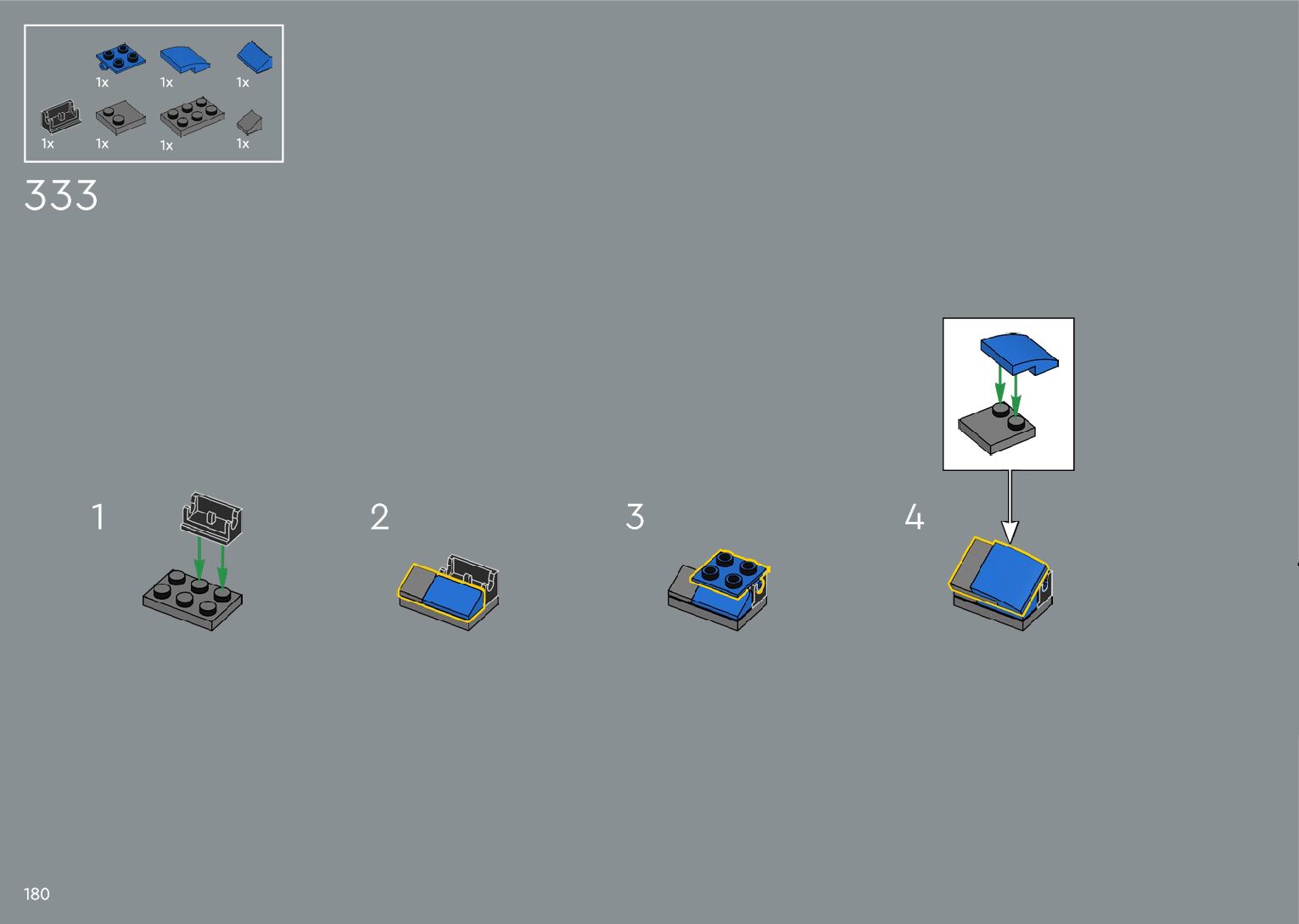 1x 1x 1x
1x 1x 1x 1x

333

1

2

3

4

180