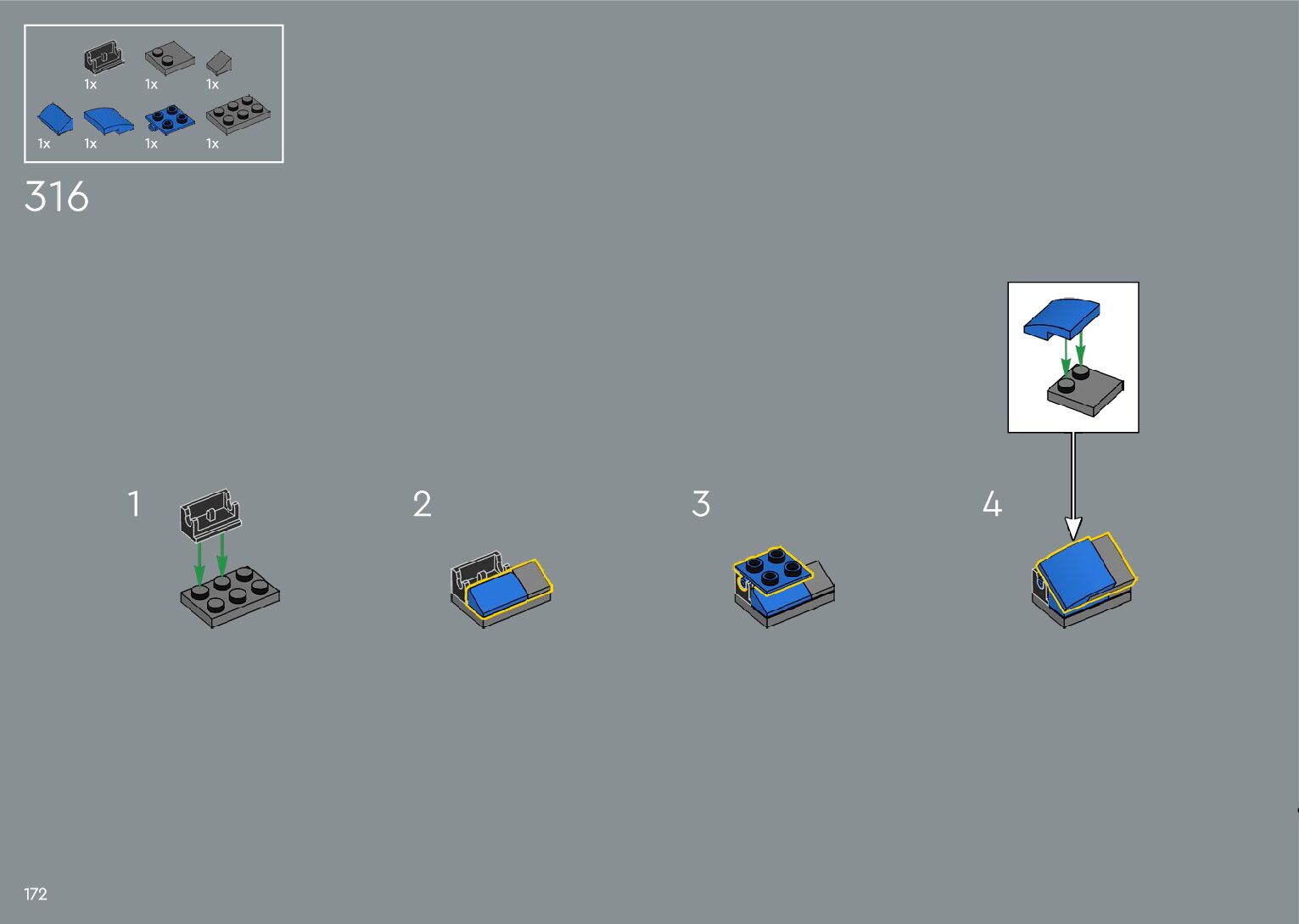 1x 1x 1x

1x 1x 1x 1x

316

1

2

3

4

172