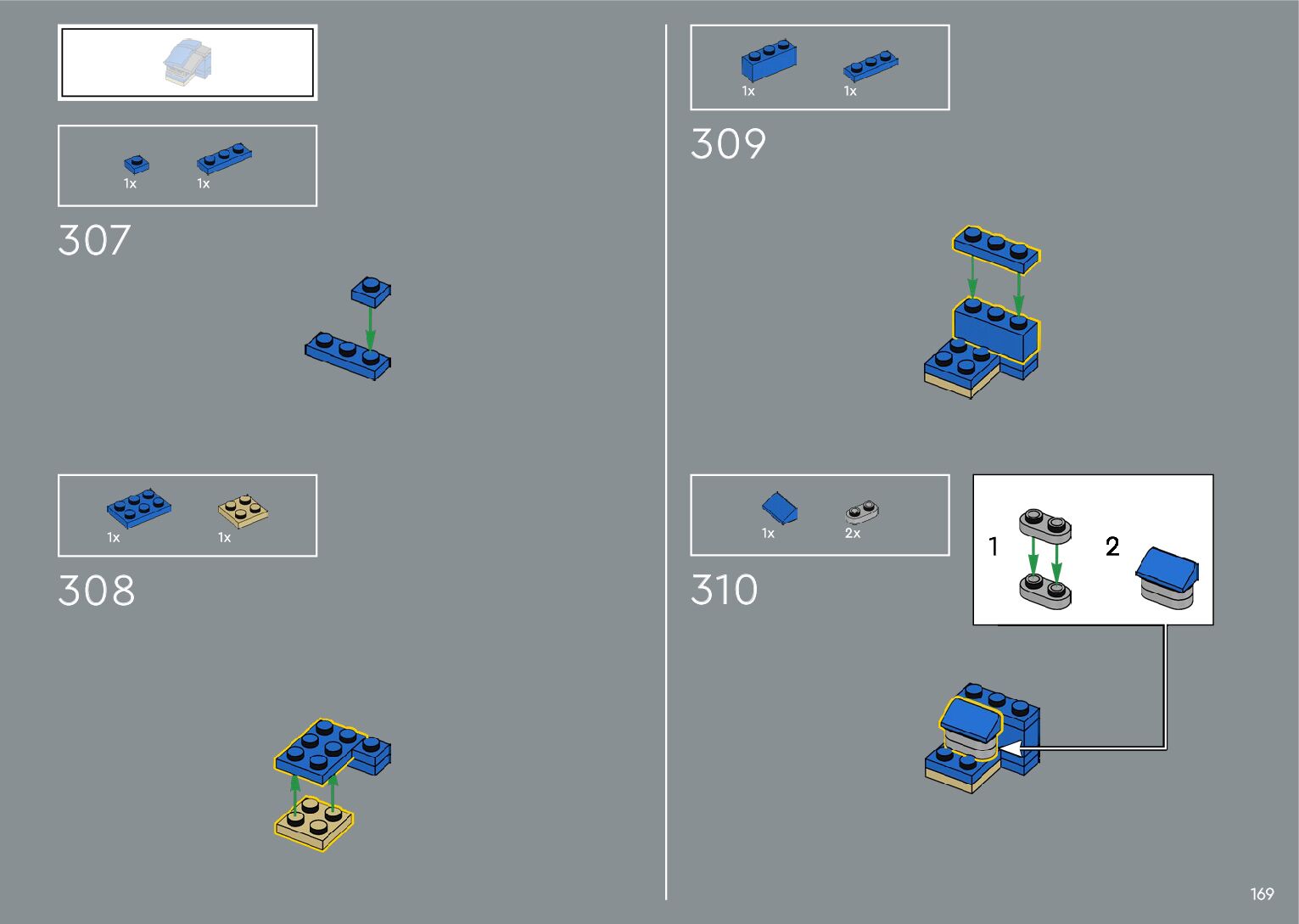 1x 1x

307

1x 1x

308

1x 1x

309

1x 2x

310

1

2

169